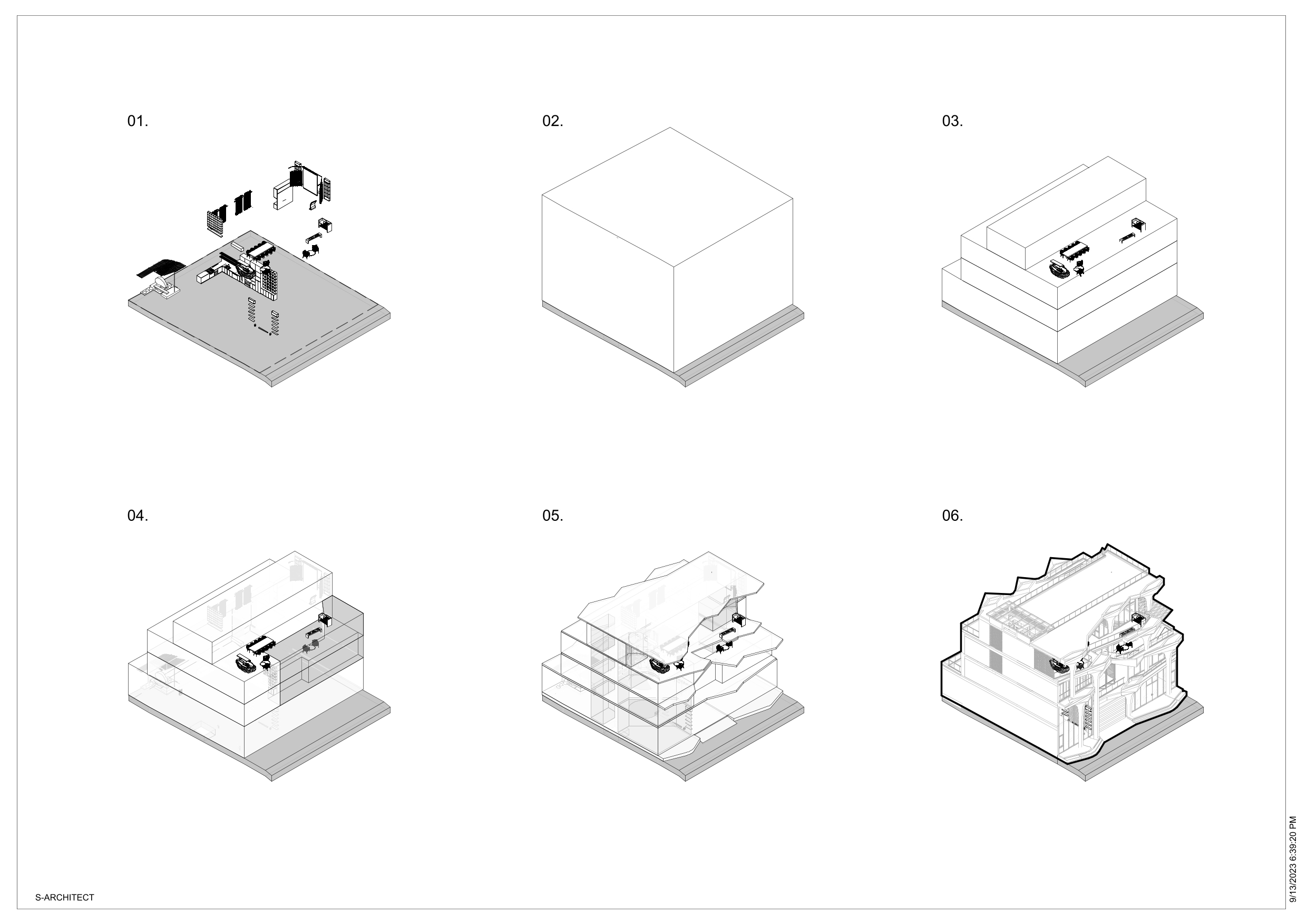 01.

02.

03.

04.

05.

06.

S-ARCHITECT

9/13/2023 6:39:20 PM