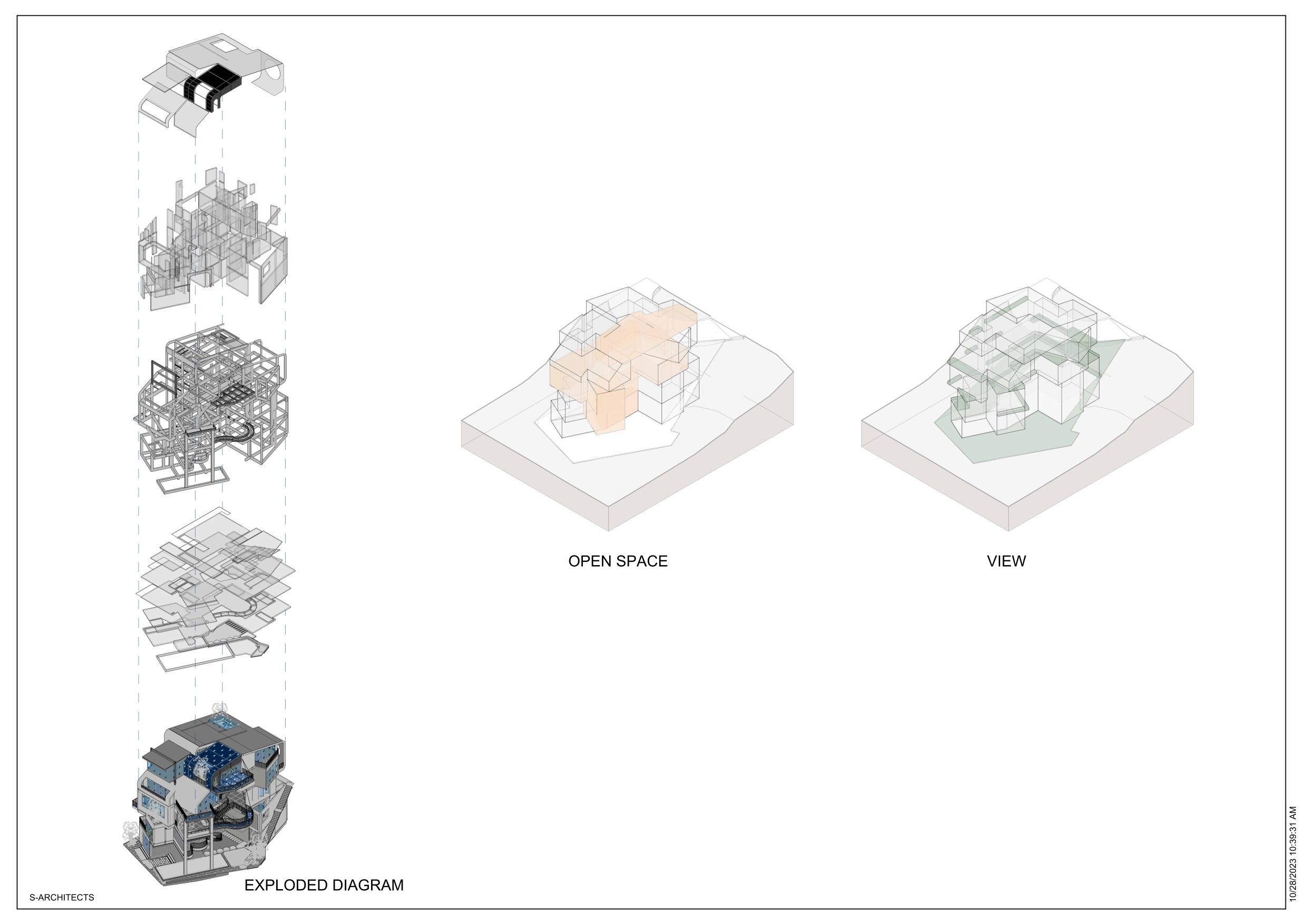 OPEN SPACE

VIEW

EXPLODED DIAGRAM

S-ARCHITECTS

10/28/2023 10:39:31 AM