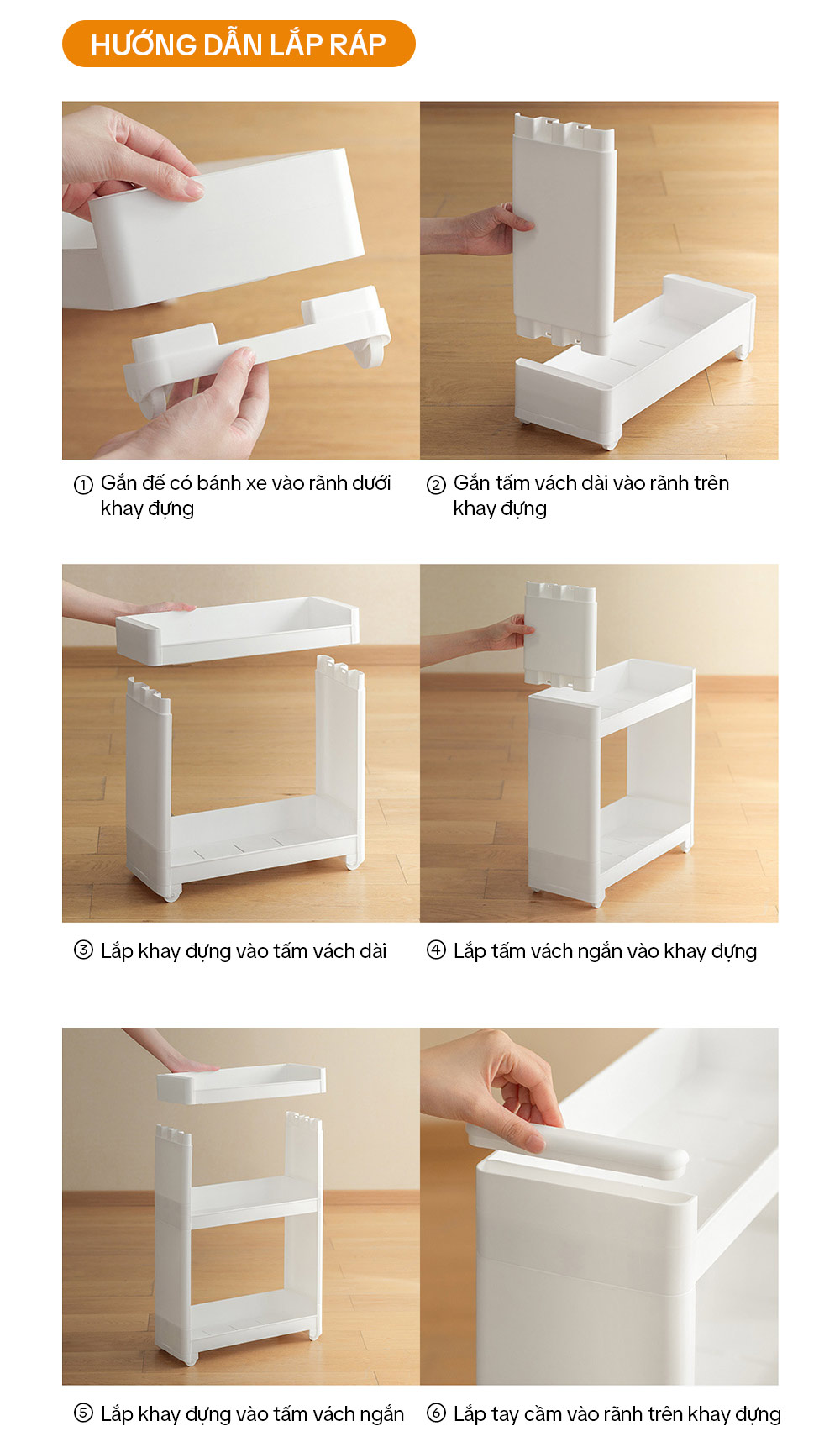 HƯỚNG DẪN LẮP RÁP

① Gắn đế có bánh xe vào rãnh dưới khay đựng

② Gắn tấm vách dài vào rãnh trên khay đựng

③ Lắp khay đựng vào tấm vách dài

④ Lắp tấm vách ngắn vào khay đựng

⑤ Lắp khay đựng vào tấm vách ngắn

⑥ Lắp tay cầm vào rãnh trên khay đựng