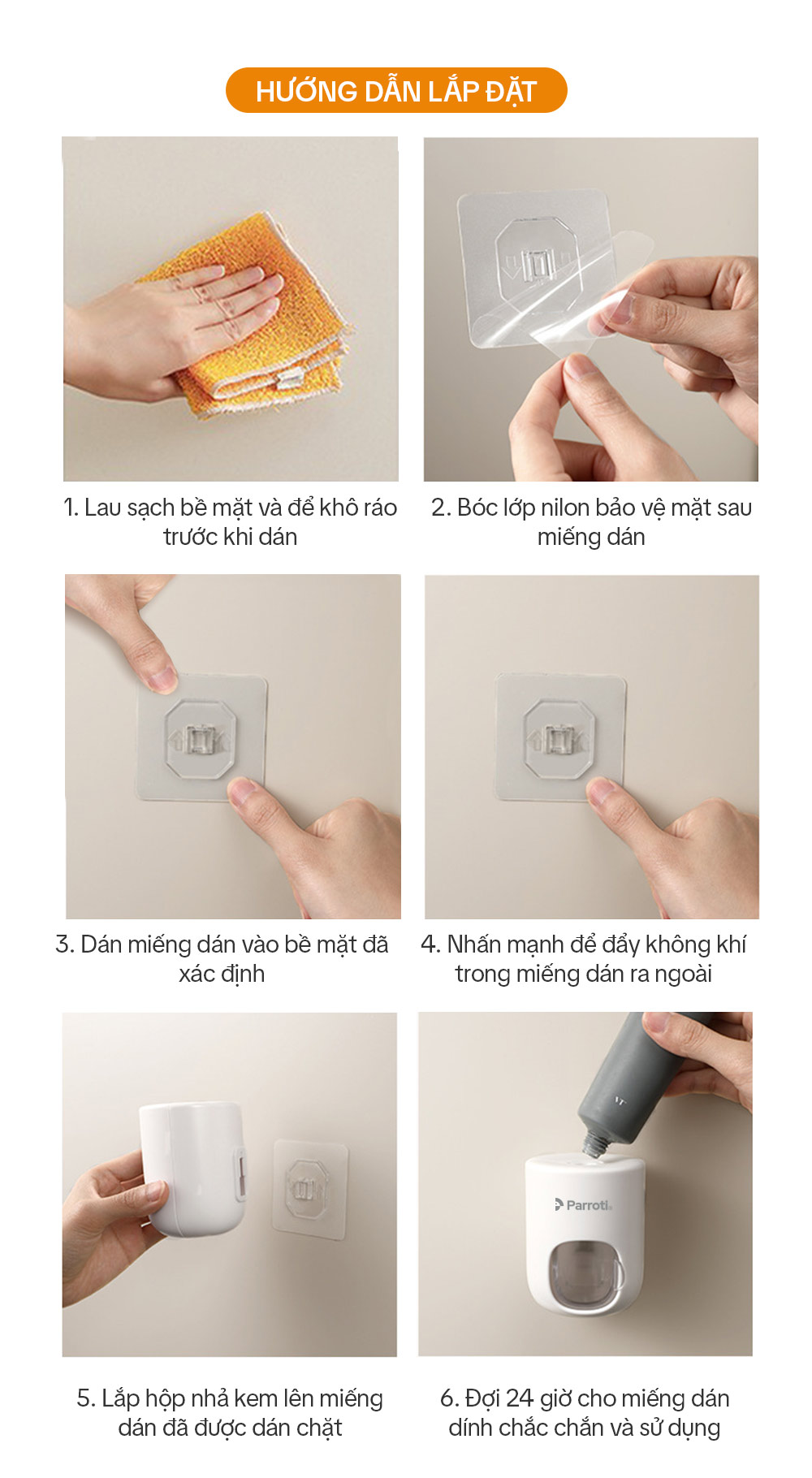 HƯỚNG DẪN LẮP ĐẶT

1. Lau sạch bề mặt và để khô ráo trước khi dán

2. Bóc lớp nilon bảo vệ mặt sau miếng dán

3. Dán miếng dán vào bề mặt đã xác định

4. Nhấn mạnh để đẩy không khí trong miếng dán ra ngoài

Parroti

5. Lắp hộp nhả kem lên miếng dán đã được dán chặt

6. Đợi 24 giờ cho miếng dán dính chắc chắn và sử dụng