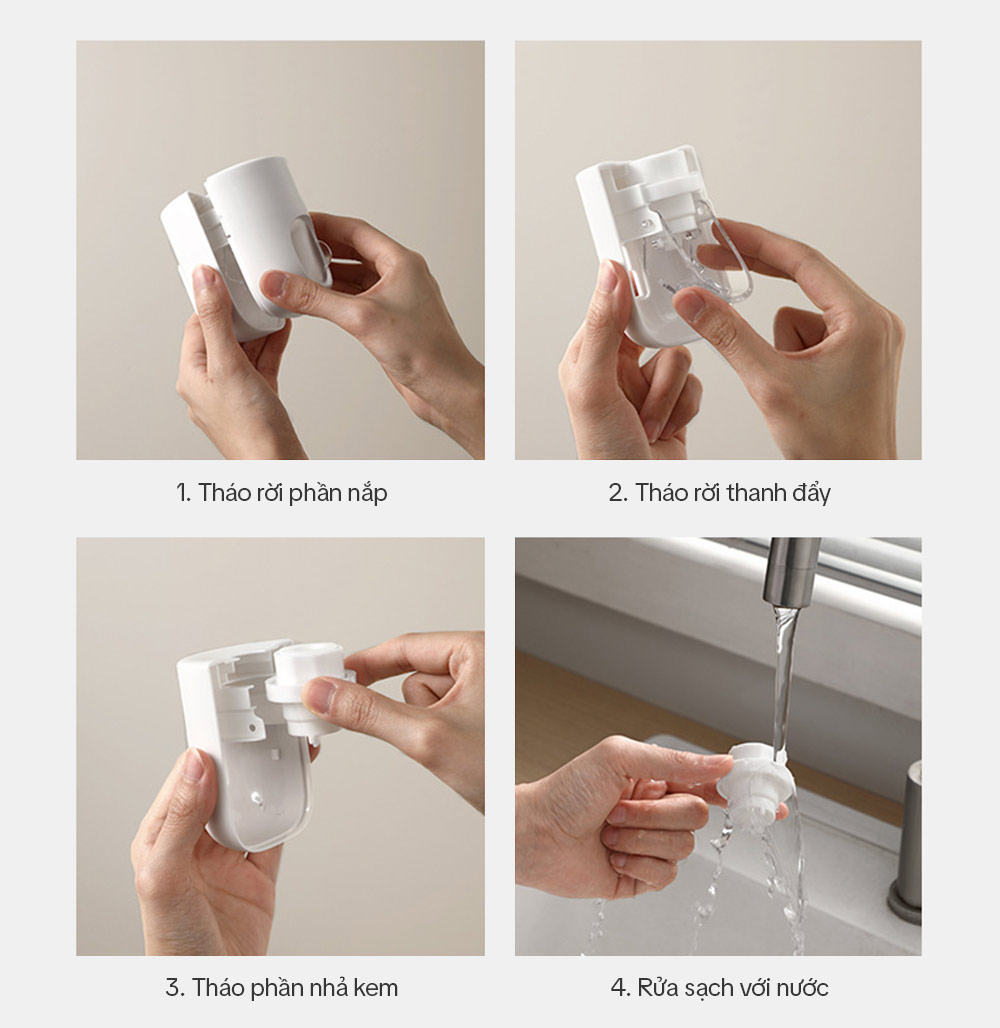 1. Tháo rời phần nắp

2. Tháo rời thanh đẩy

3. Tháo phần nhả kem

4. Rửa sạch với nước