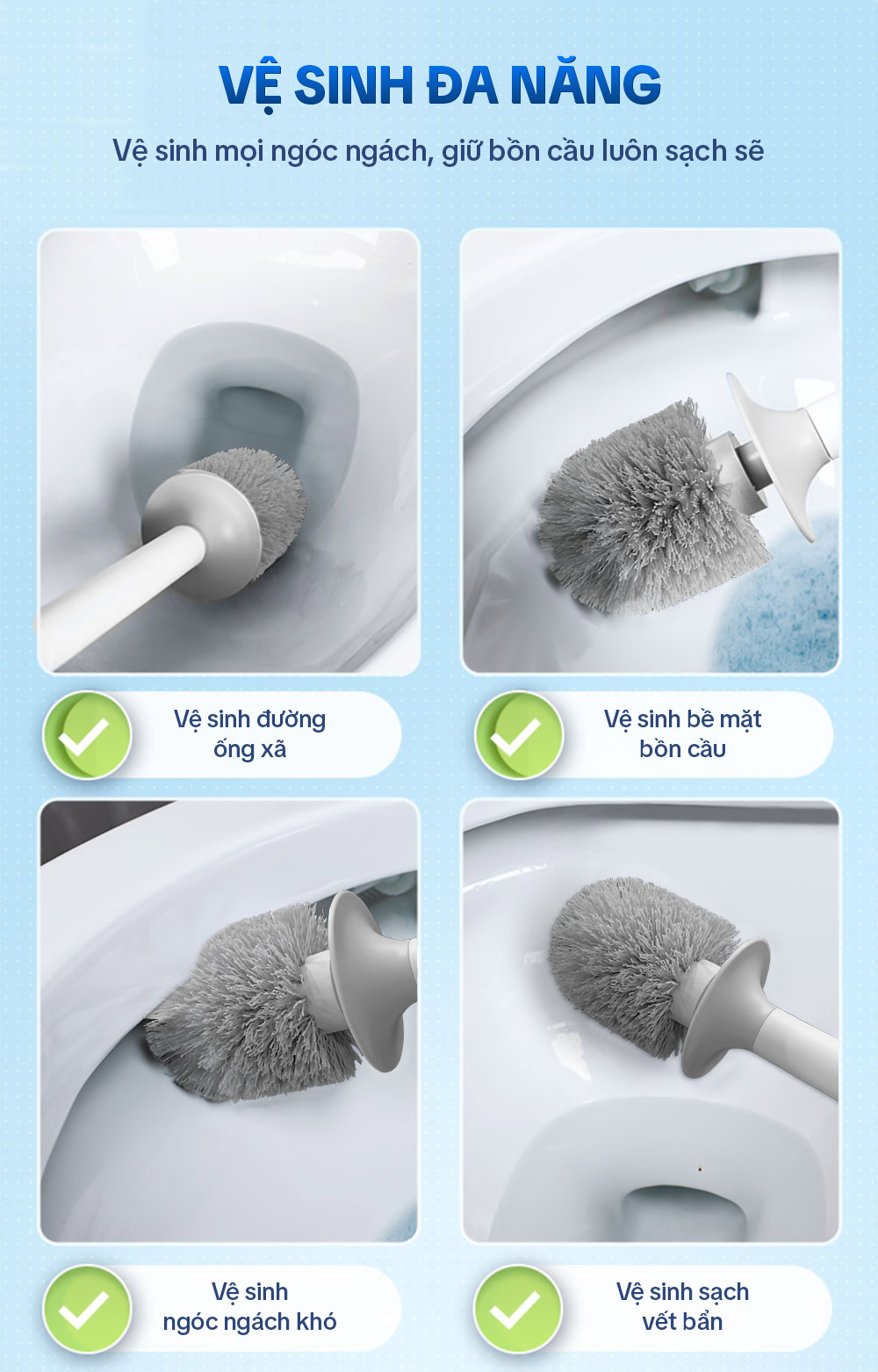 VỆ SINH ĐA NĂNG

Vệ sinh mọi ngóc ngách, giữ bồn cầu luôn sạch sẽ

Vệ sinh đường ống xã

Vệ sinh bề mặt bồn cầu

Vệ sinh ngóc ngách khó

Vệ sinh sạch vết bẩn