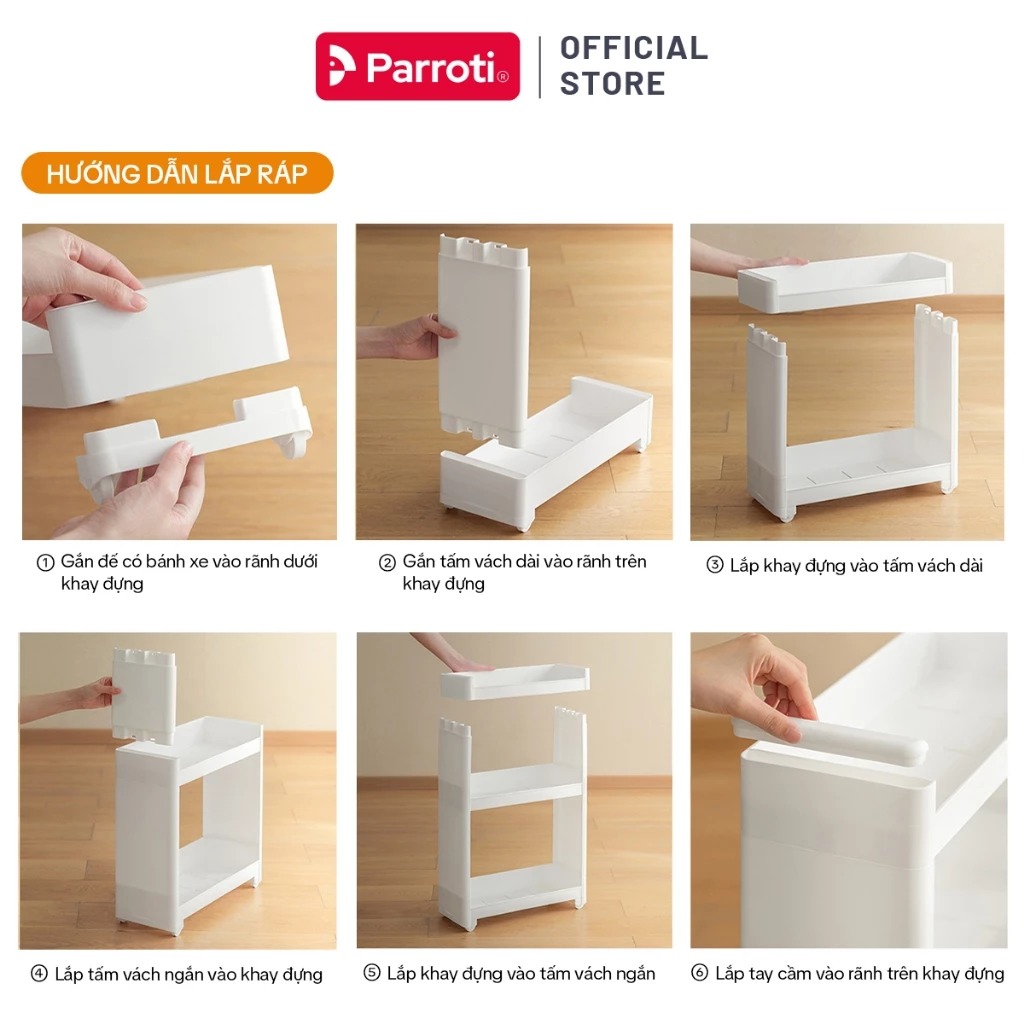 Parroti® | OFFICIAL STORE

HƯỚNG DẪN LẮP RÁP

① Gắn đế có bánh xe vào rãnh dưới khay đựng

② Gắn tấm vách dài vào rãnh trên khay đựng

③ Lắp khay đựng vào tấm vách dài

④ Lắp tấm vách ngắn vào khay đựng

⑤ Lắp khay đựng vào tấm vách ngắn

⑥ Lắp tay cầm vào rãnh trên khay đựng