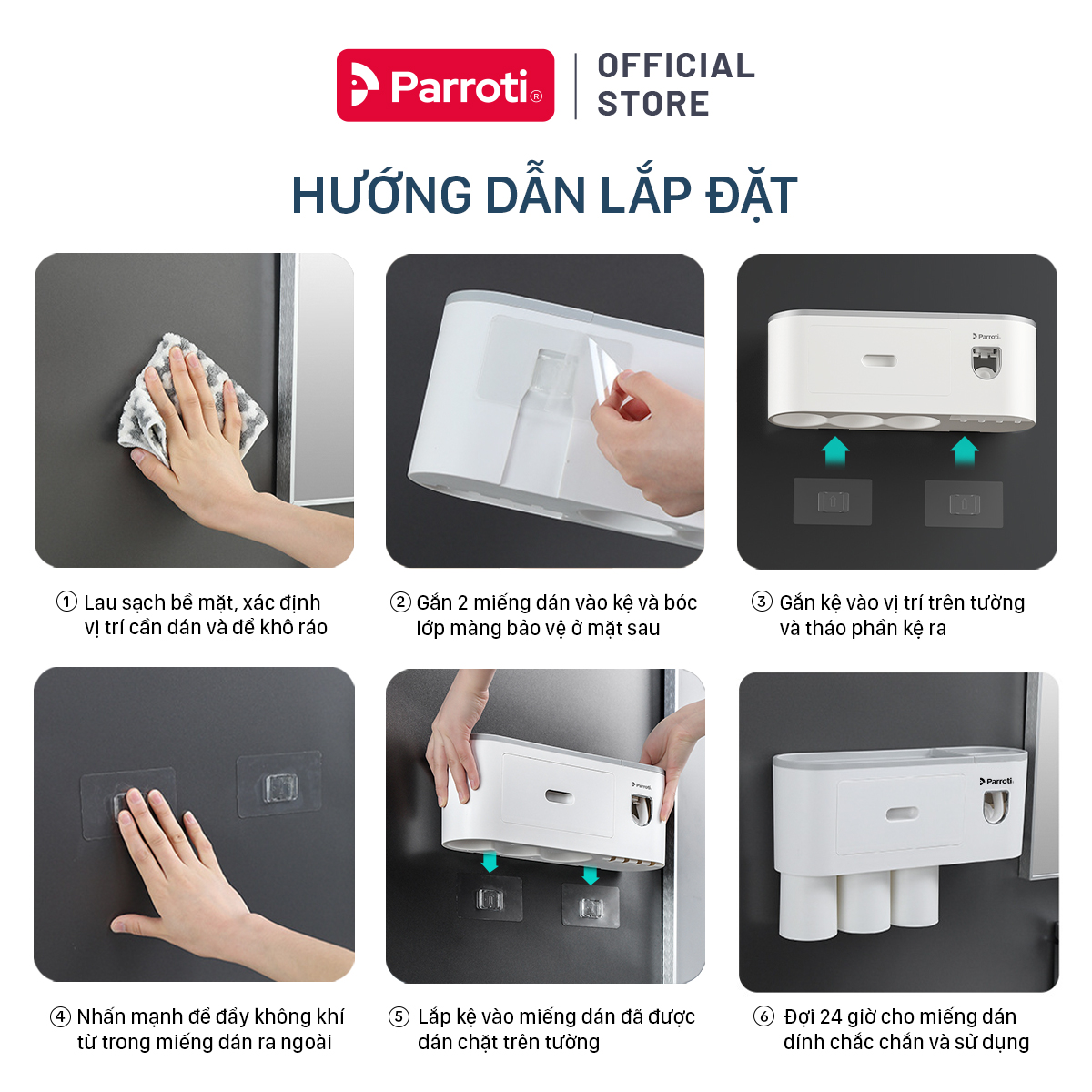 Parroti® | OFFICIAL STORE

HƯỚNG DẪN LẮP ĐẶT

Parroti

① Lau sạch bề mặt, xác định vị trí cần dán và để khô ráo

② Gắn 2 miếng dán vào kệ và bóc lớp màng bảo vệ ở mặt sau

③ Gắn kệ vào vị trí trên tường và tháo phần kệ ra

Parroti

Parroti

④ Nhấn mạnh để đẩy không khí từ trong miếng dán ra ngoài

⑤ Lắp kệ vào miếng dán đã được dán chặt trên tường

⑥ Đợi 24 giờ cho miếng dán dính chắc chắn và sử dụng