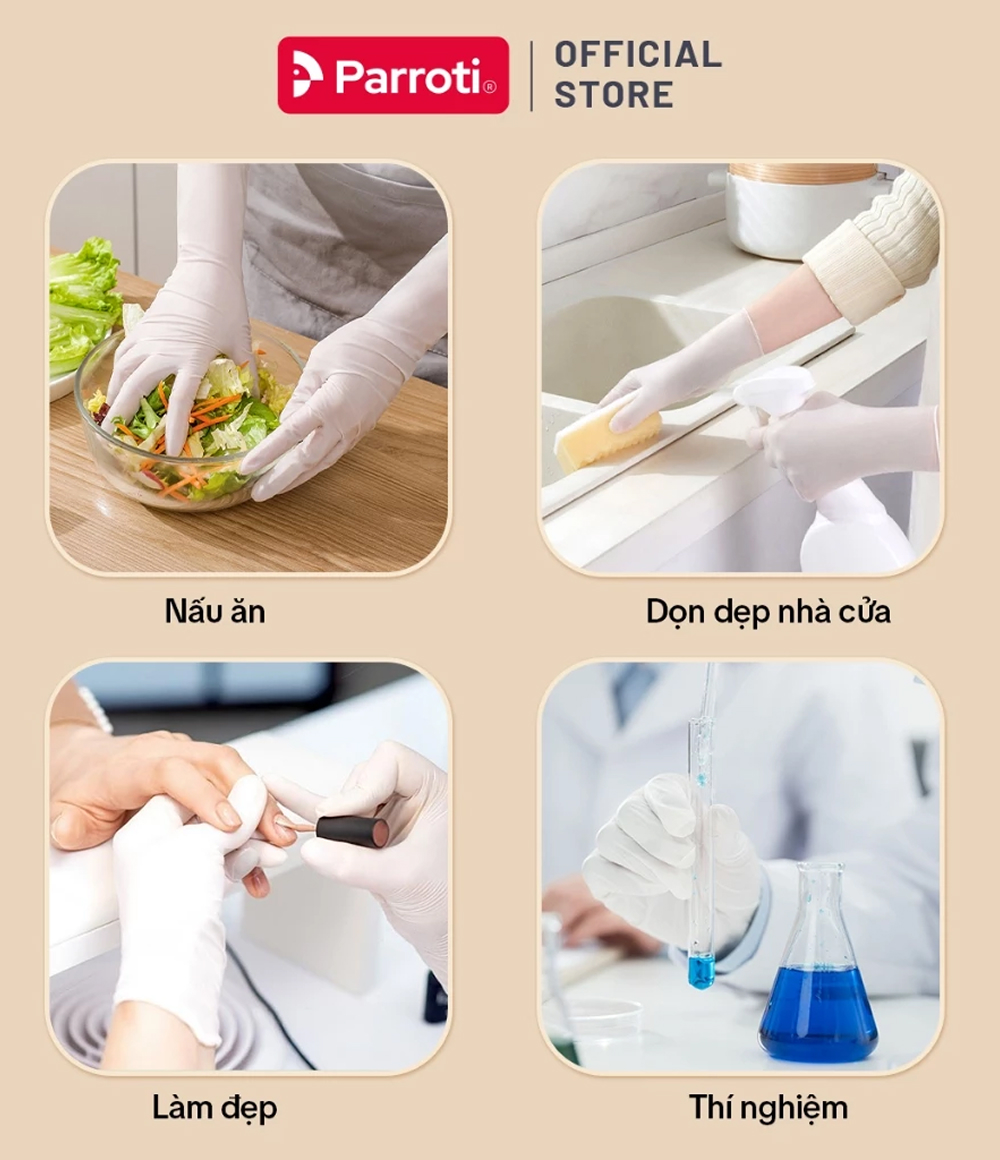 Parroti®

OFFICIAL STORE

Nấu ăn

Dọn dẹp nhà cửa

Làm đẹp

Thí nghiệm