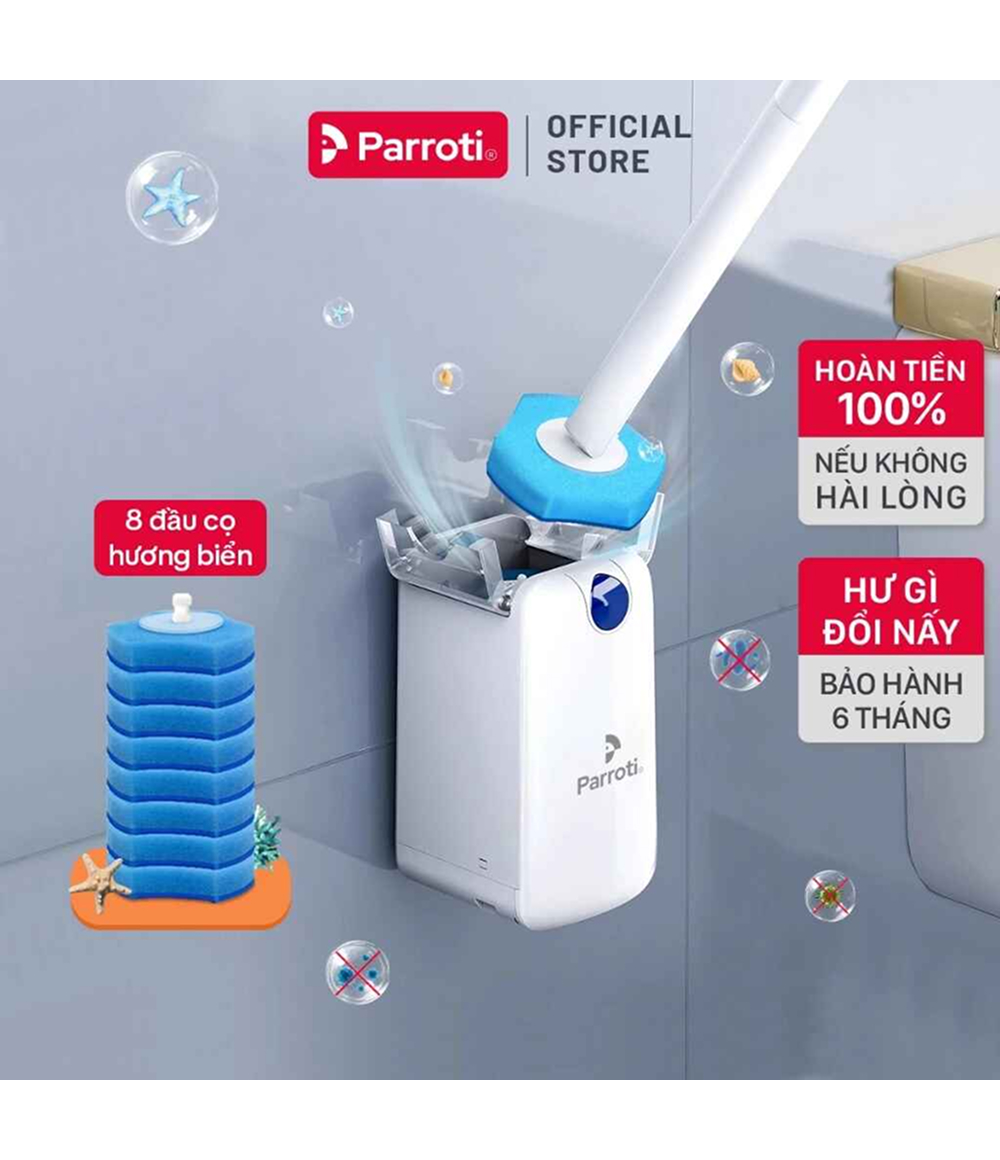 Parroti® | OFFICIAL STORE

8 đầu cọ hương biển

HOÀN TIỀN 100%
NẾU KHÔNG HÀI LÒNG

HƯ GÌ ĐỔI NẤY
BẢO HÀNH 6 THÁNG

Parroti®