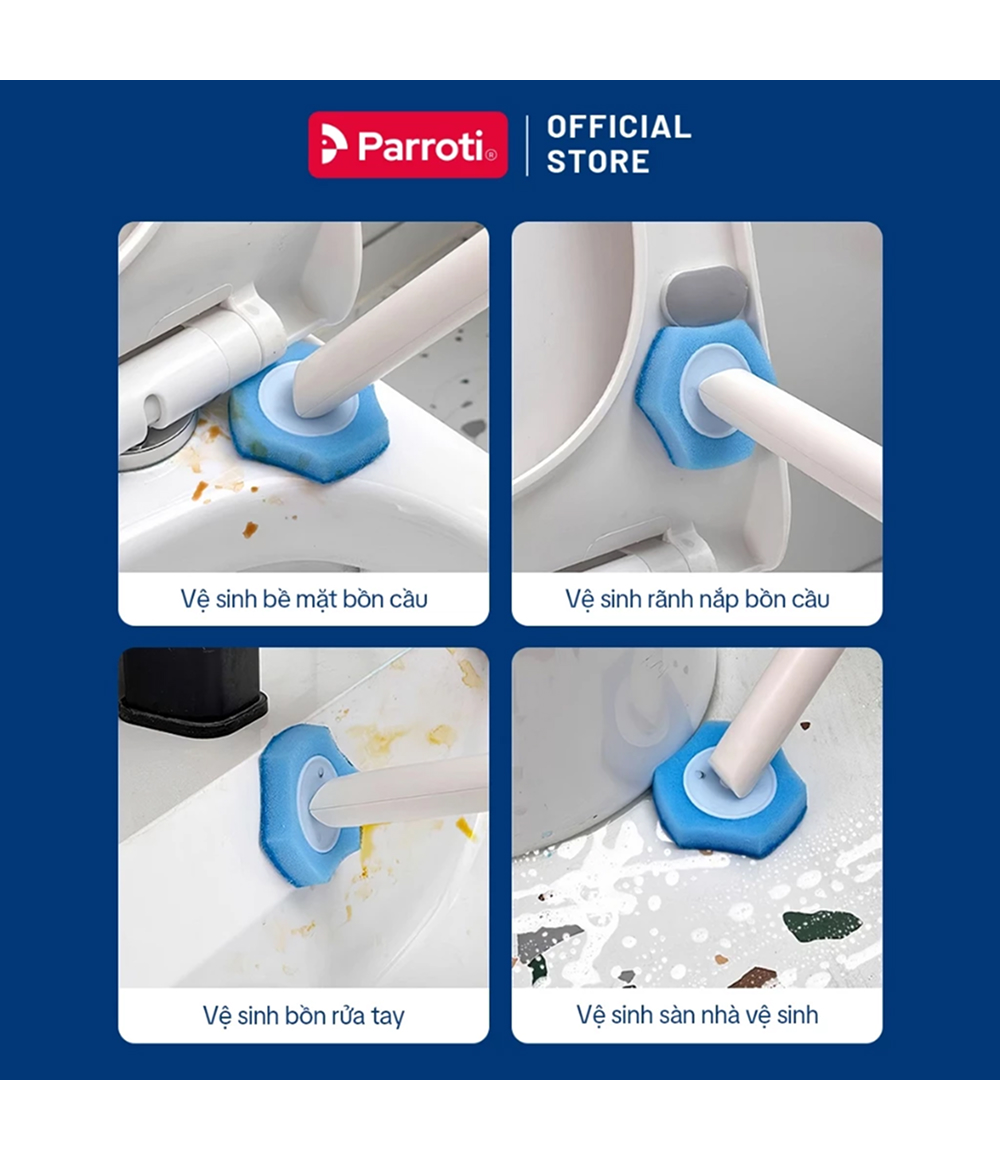 Parroti®
OFFICIAL STORE

Vệ sinh bề mặt bồn cầu

Vệ sinh rãnh nắp bồn cầu

Vệ sinh bồn rửa tay

Vệ sinh sàn nhà vệ sinh