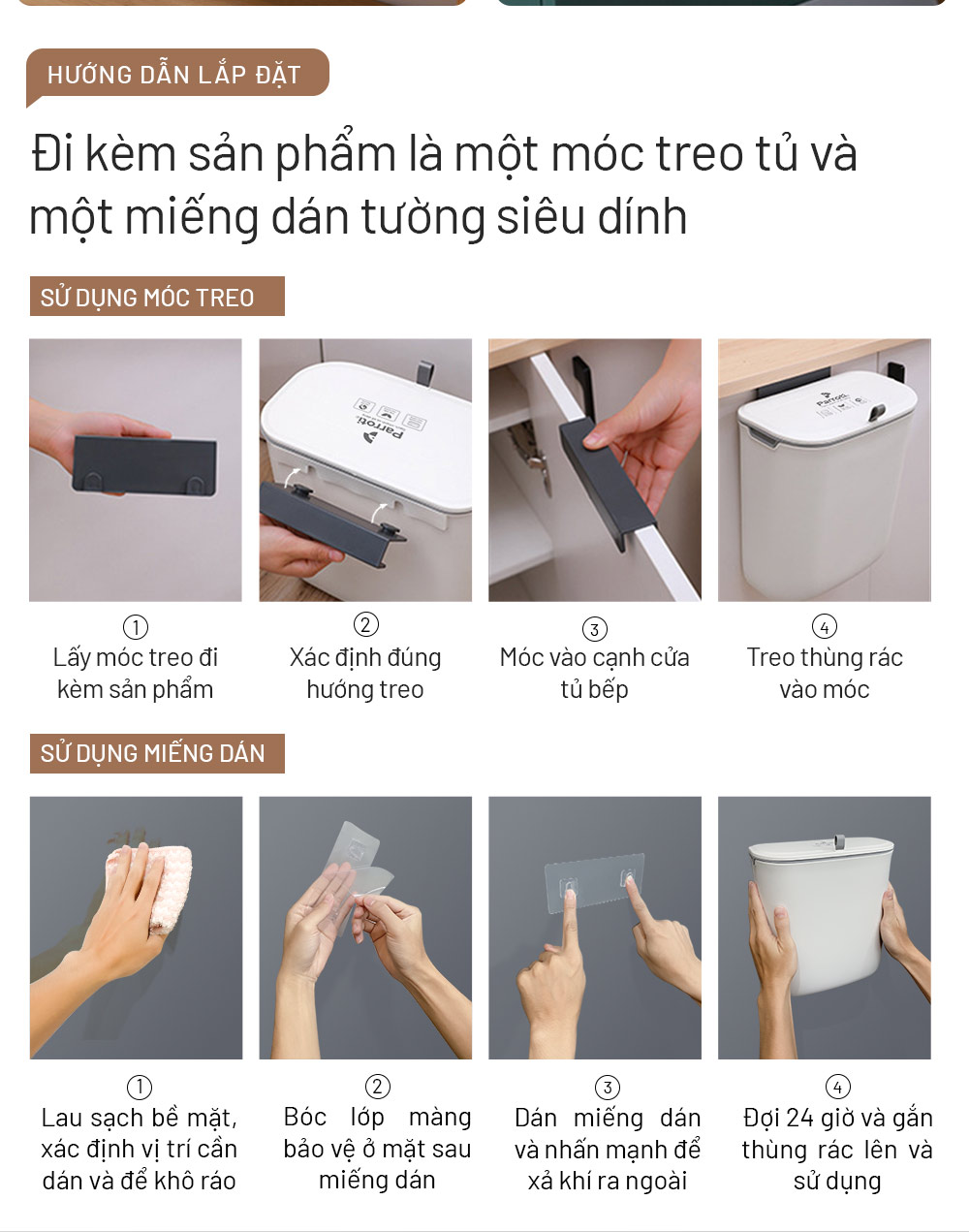 HƯỚNG DẪN LẮP ĐẶT

Đi kèm sản phẩm là một móc treo tủ và một miếng dán tường siêu dính

SỬ DỤNG MÓC TREO

Parrot

Parrot

① Lấy móc treo đi kèm sản phẩm

② Xác định đúng hướng treo

③ Móc vào cạnh cửa tủ bếp

④ Treo thùng rác vào móc

SỬ DỤNG MIẾNG DÁN

① Lau sạch bề mặt, xác định vị trí cần dán và để khô ráo

② Bóc lớp màng bảo vệ ở mặt sau miếng dán

③ Dán miếng dán và nhấn mạnh để xả khí ra ngoài

④ Đợi 24 giờ và gắn thùng rác lên và sử dụng