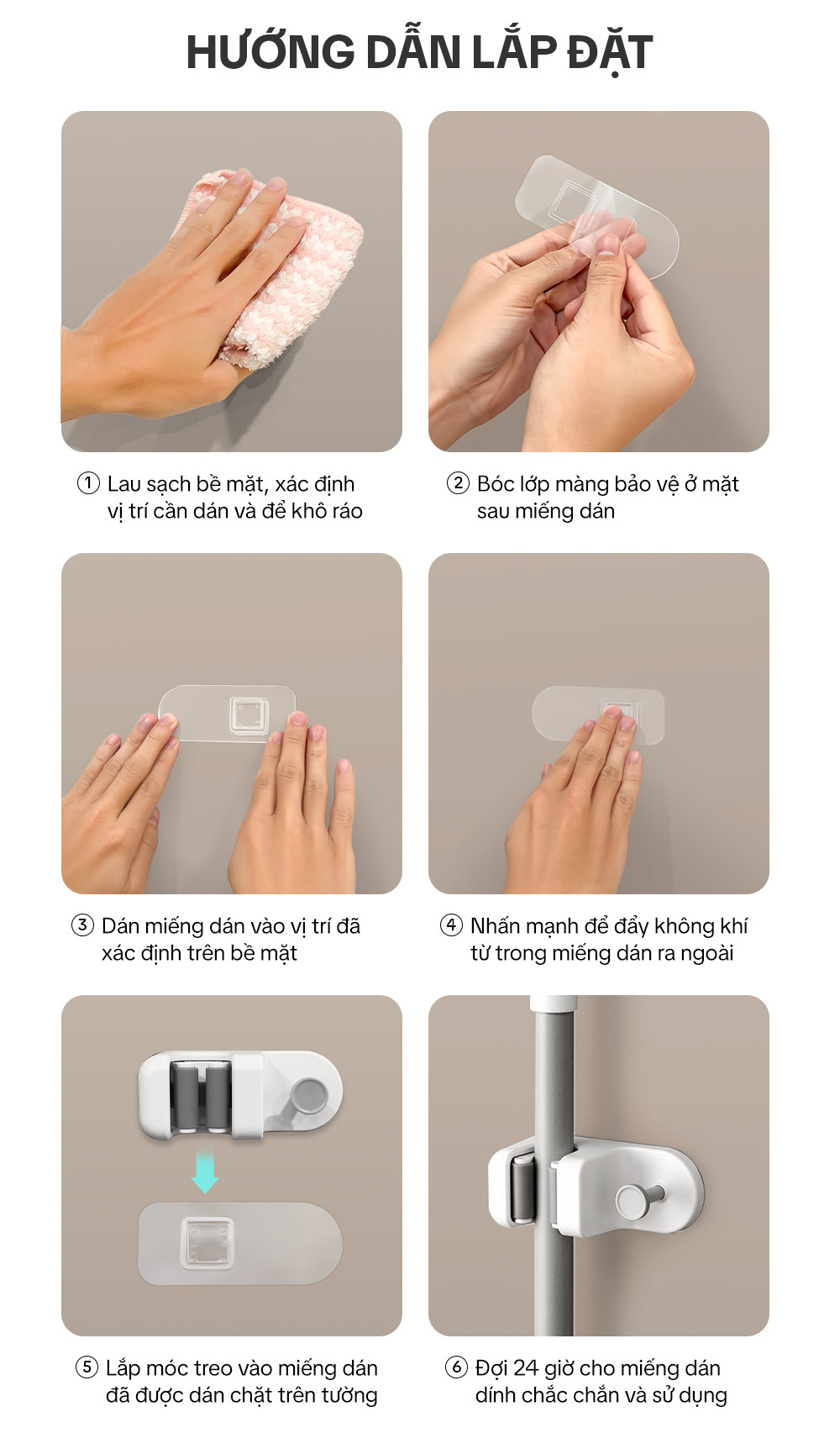 HƯỚNG DẪN LẮP ĐẶT

① Lau sạch bề mặt, xác định vị trí cần dán và để khô ráo

② Bóc lớp màng bảo vệ ở mặt sau miếng dán

③ Dán miếng dán vào vị trí đã xác định trên bề mặt

④ Nhấn mạnh để đẩy không khí từ trong miếng dán ra ngoài

⑤ Lắp móc treo vào miếng dán đã được dán chặt trên tường

⑥ Đợi 24 giờ cho miếng dán dính chắc chắn và sử dụng