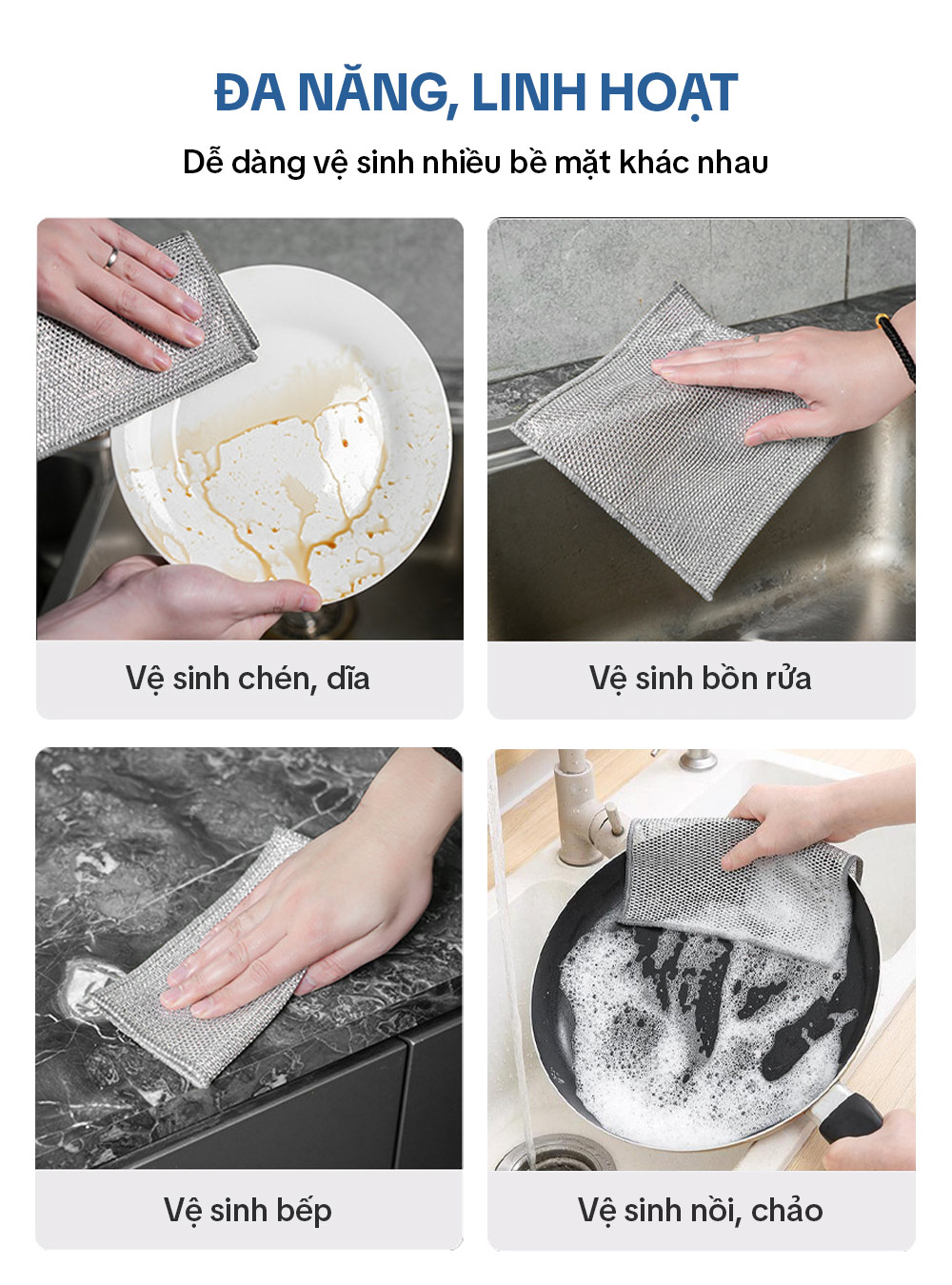 ĐA NĂNG, LINH HOẠT

Dễ dàng vệ sinh nhiều bề mặt khác nhau

Vệ sinh chén, dĩa

Vệ sinh bồn rửa

Vệ sinh bếp

Vệ sinh nồi, chảo