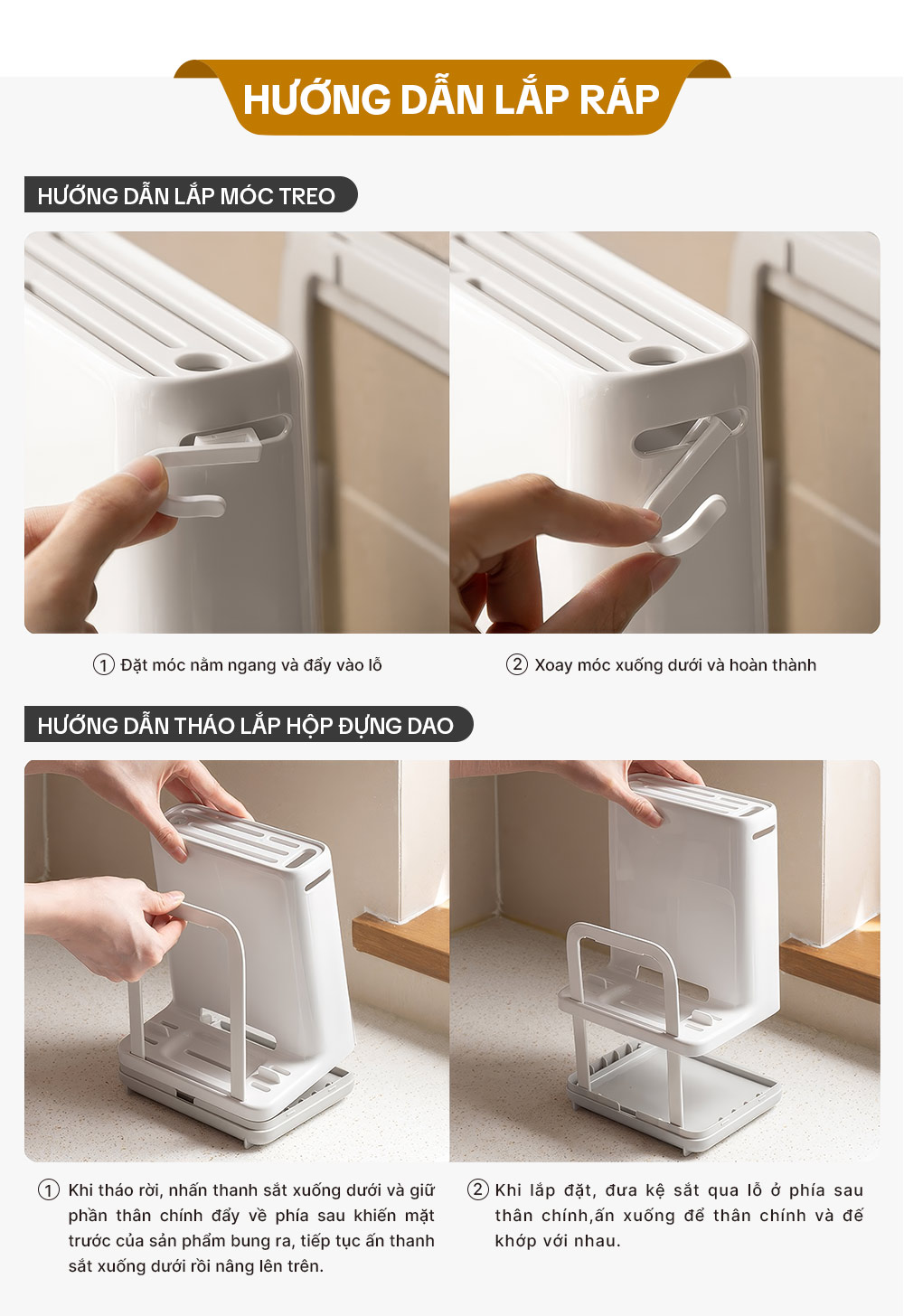 HƯỚNG DẪN LẮP RÁP

HƯỚNG DẪN LẮP MÓC TREO

① Đặt móc nằm ngang và đẩy vào lỗ

② Xoay móc xuống dưới và hoàn thành

HƯỚNG DẪN THÁO LẮP HỘP ĐỰNG DAO

① Khi tháo rời, nhấn thanh sắt xuống dưới và giữ phần thân chính đẩy về phía sau khiến mặt trước của sản phẩm bung ra, tiếp tục ấn thanh sắt xuống dưới rồi nâng lên trên.

② Khi lắp đặt, đưa kệ sắt qua lỗ ở phía sau thân chính,ấn xuống để thân chính và đế khớp với nhau.