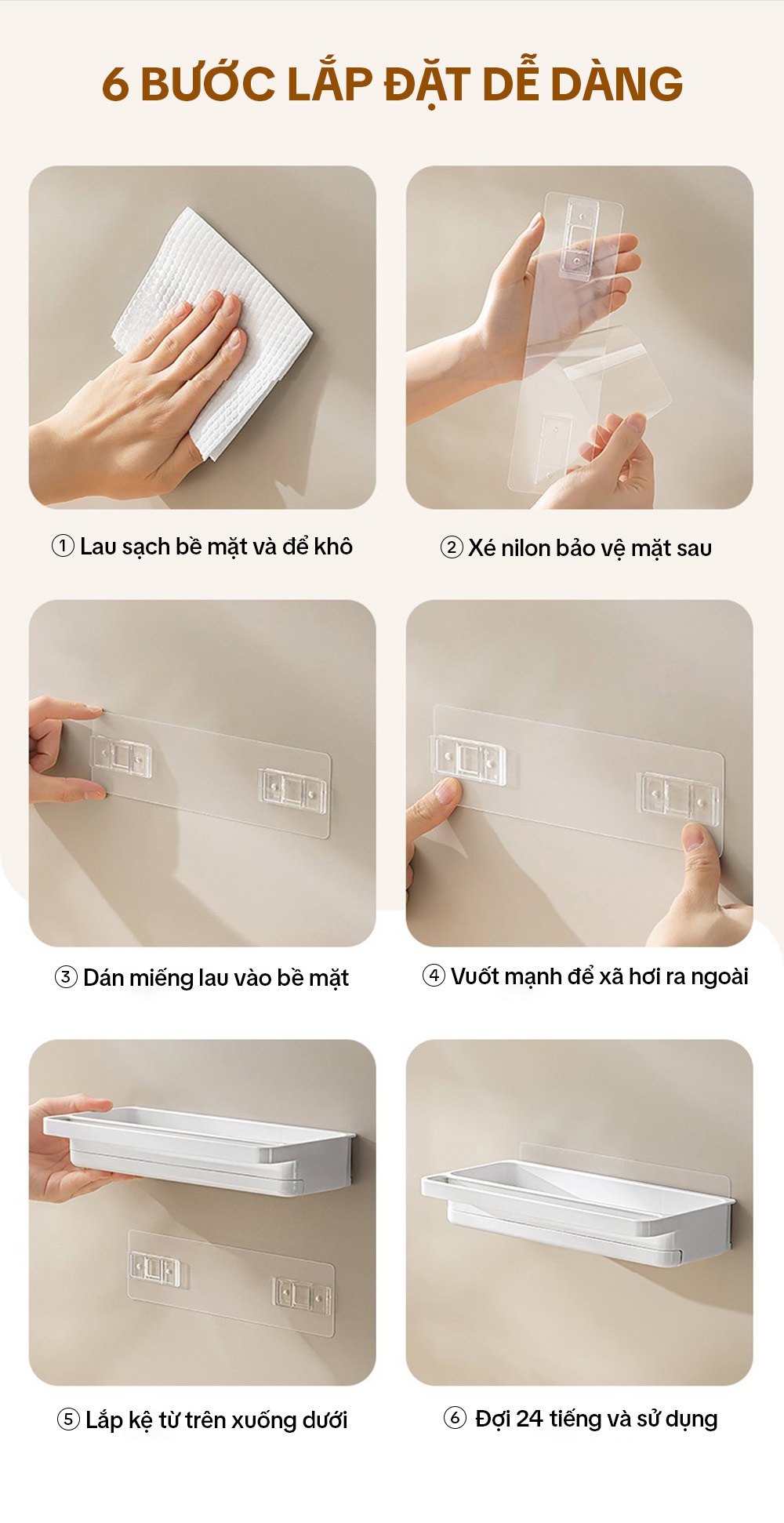 6 BƯỚC LẮP ĐẶT DỄ DÀNG

① Lau sạch bề mặt và để khô

② Xé nilon bảo vệ mặt sau

③ Dán miếng lau vào bề mặt

④ Vuốt mạnh để xã hơi ra ngoài

⑤ Lắp kệ từ trên xuống dưới

⑥ Đợi 24 tiếng và sử dụng