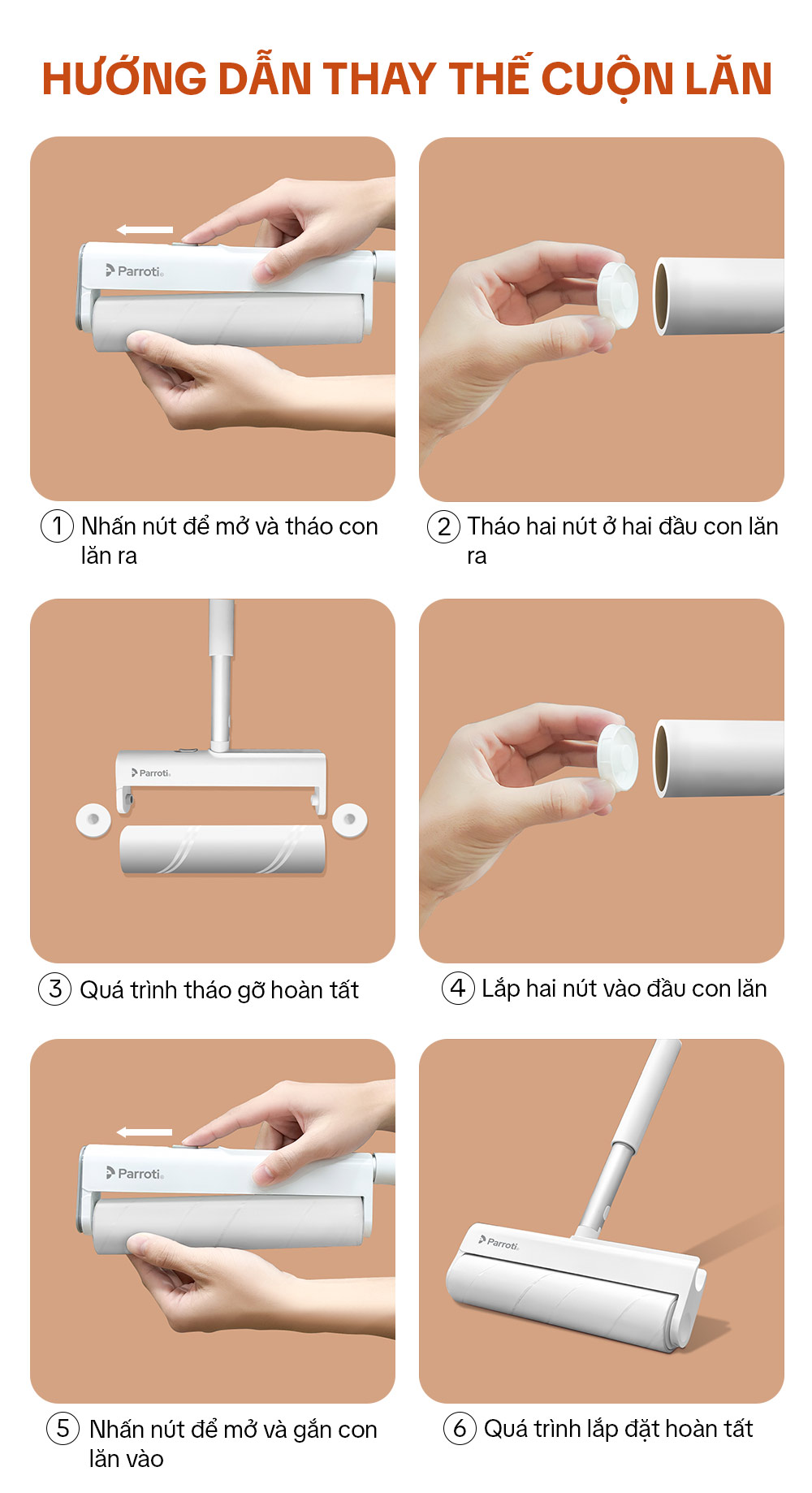 HƯỚNG DẪN THAY THẾ CUỘN LĂN

Parroti

① Nhấn nút để mở và tháo con lăn ra

② Tháo hai nút ở hai đầu con lăn ra

Parroti

③ Quá trình tháo gỡ hoàn tất

④ Lắp hai nút vào đầu con lăn

Parroti

⑤ Nhấn nút để mở và gắn con lăn vào

Parroti

⑥ Quá trình lắp đặt hoàn tất