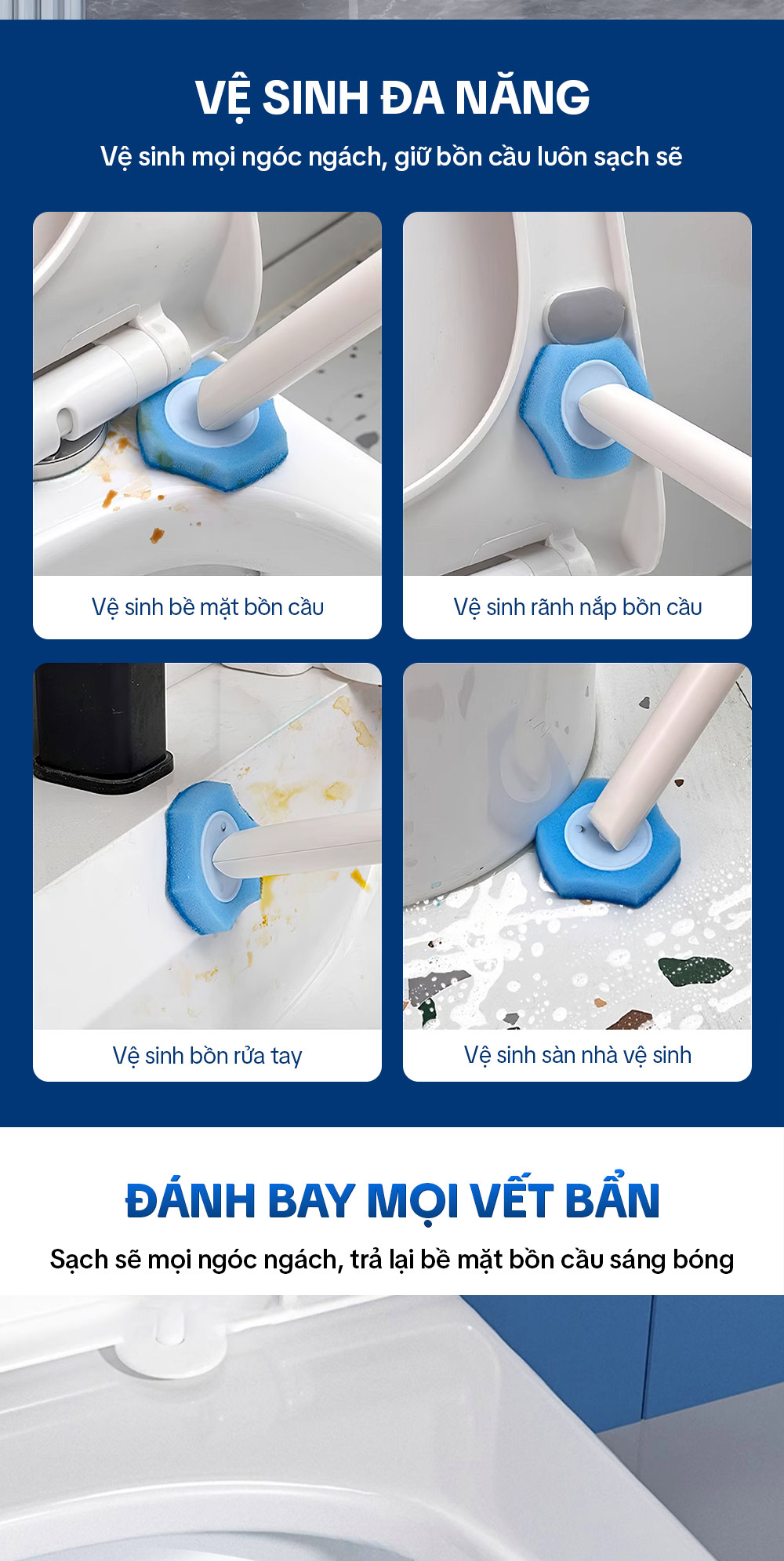 VỆ SINH ĐA NĂNG

Vệ sinh mọi ngóc ngách, giữ bồn cầu luôn sạch sẽ

Vệ sinh bề mặt bồn cầu

Vệ sinh rãnh nắp bồn cầu

Vệ sinh bồn rửa tay

Vệ sinh sàn nhà vệ sinh

ĐÁNH BAY MỌI VẾT BẨN

Sạch sẽ mọi ngóc ngách, trả lại bề mặt bồn cầu sáng bóng