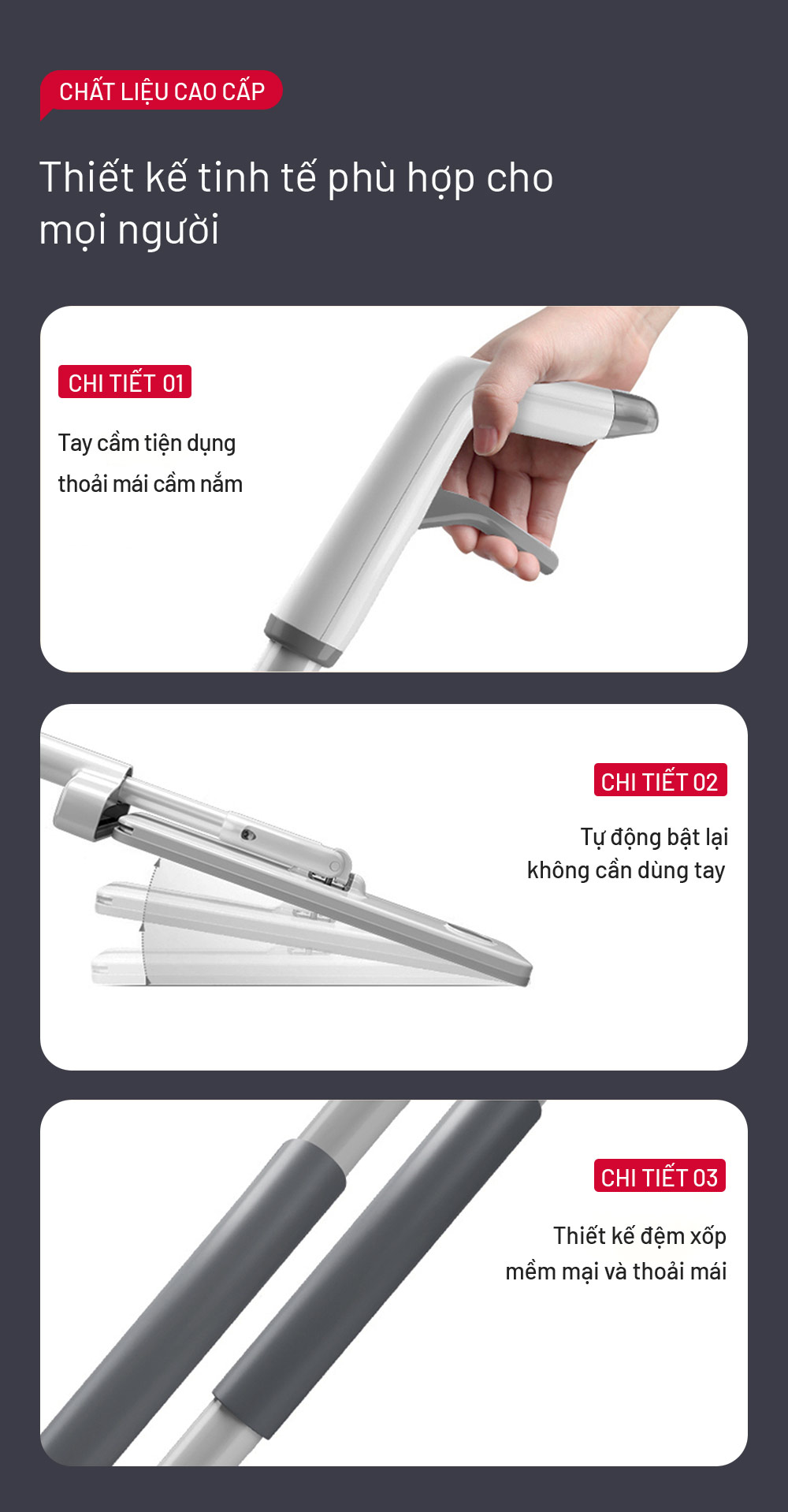 CHẤT LIỆU CAO CẤP

Thiết kế tinh tế phù hợp cho mọi người

CHI TIẾT 01

Tay cầm tiện dụng thoải mái cầm nắm

CHI TIẾT 02

Tự động bật lại không cần dùng tay

CHI TIẾT 03

Thiết kế đệm xốp mềm mại và thoải mái