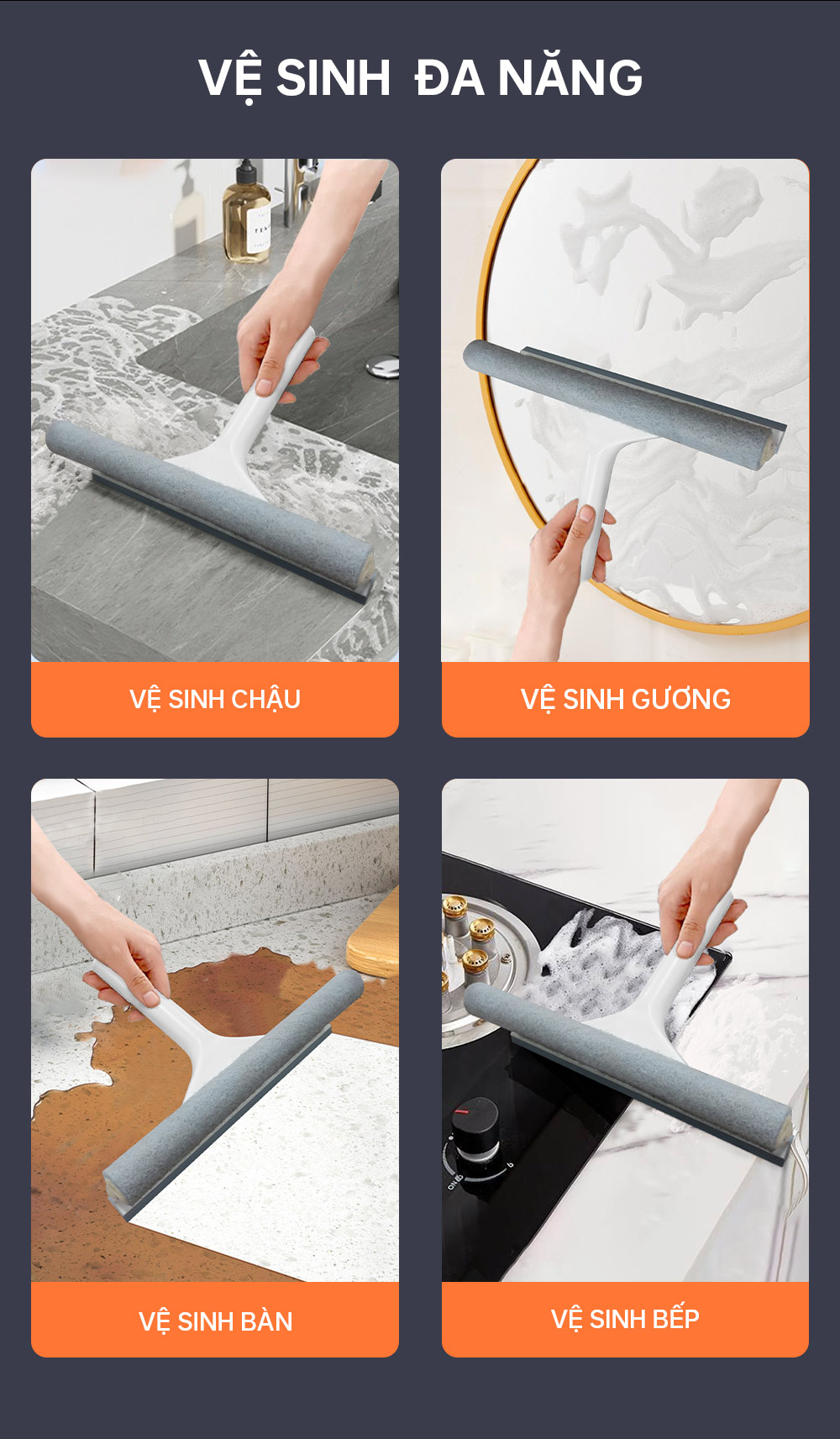 VỆ SINH  ĐA NĂNG

VỆ SINH CHẬU

VỆ SINH GƯƠNG

VỆ SINH BÀN

VỆ SINH BẾP