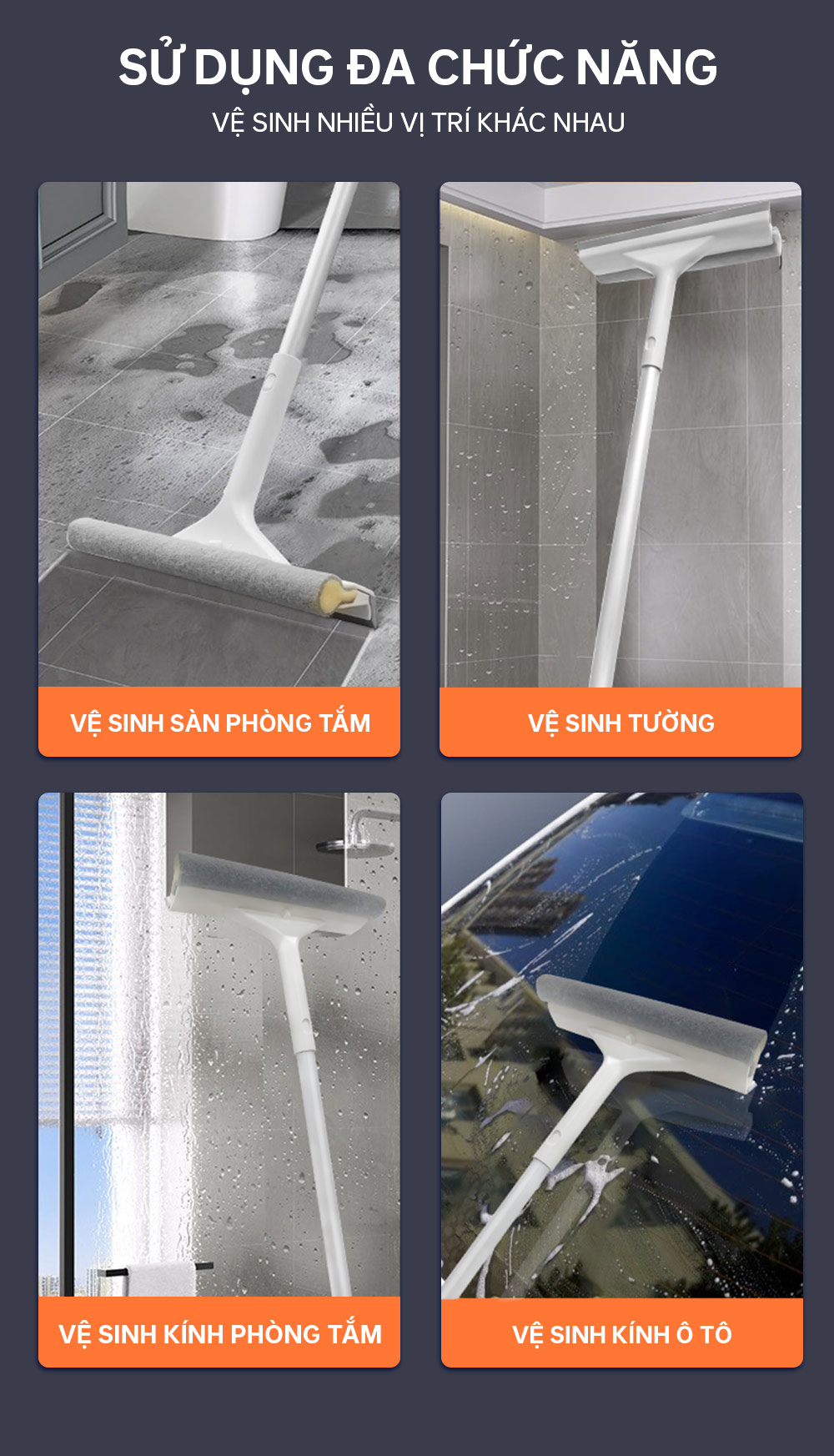 SỬ DỤNG ĐA CHỨC NĂNG
VỆ SINH NHIỀU VỊ TRÍ KHÁC NHAU

VỆ SINH SÀN PHÒNG TẮM

VỆ SINH TƯỜNG

VỆ SINH KÍNH PHÒNG TẮM

VỆ SINH KÍNH Ô TÔ