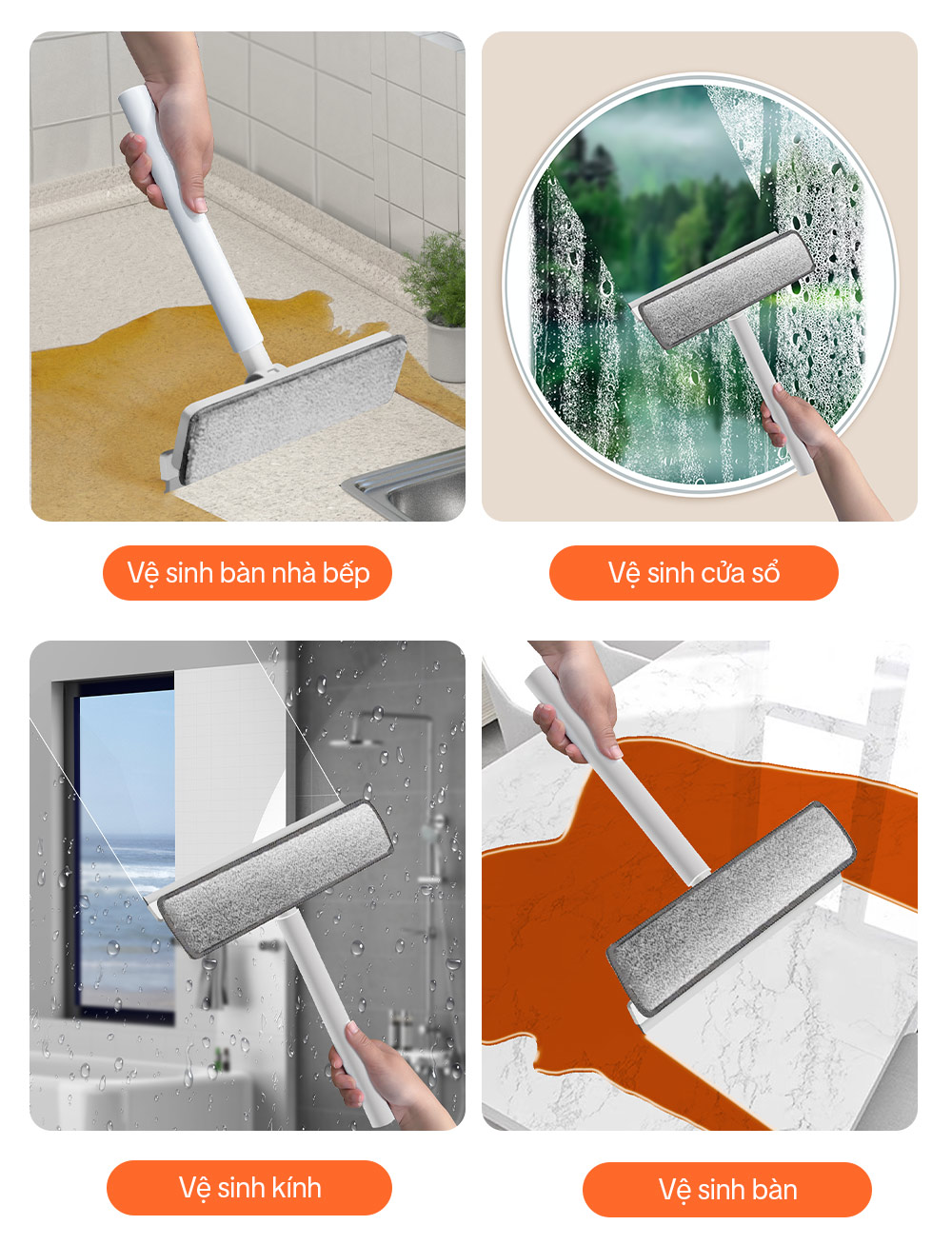 Vệ sinh bàn nhà bếp

Vệ sinh cửa sổ

Vệ sinh kính

Vệ sinh bàn