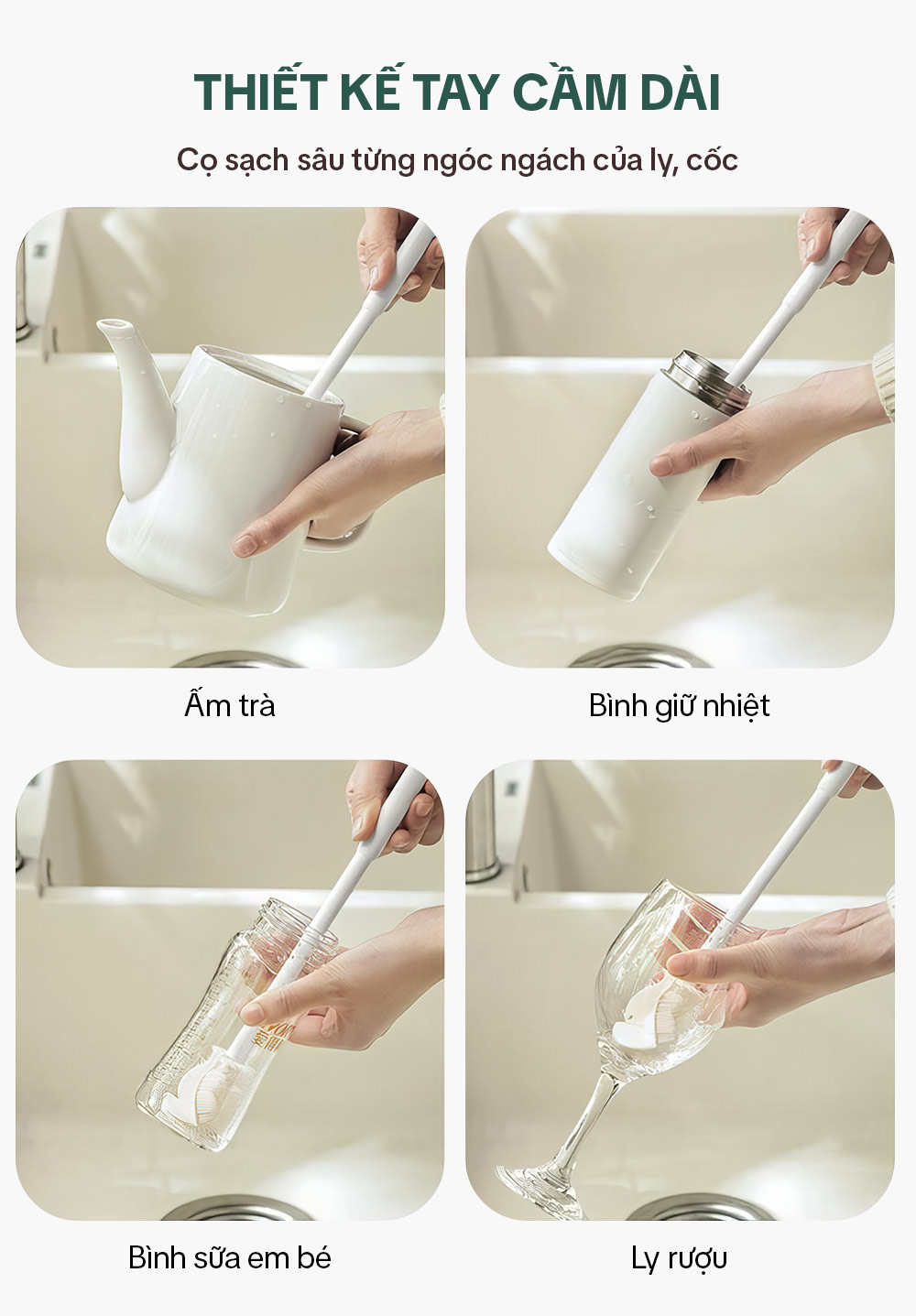 THIẾT KẾ TAY CẦM DÀI

Cọ sạch sâu từng ngóc ngách của ly, cốc

Ấm trà

Bình giữ nhiệt

Bình sữa em bé

Ly rượu