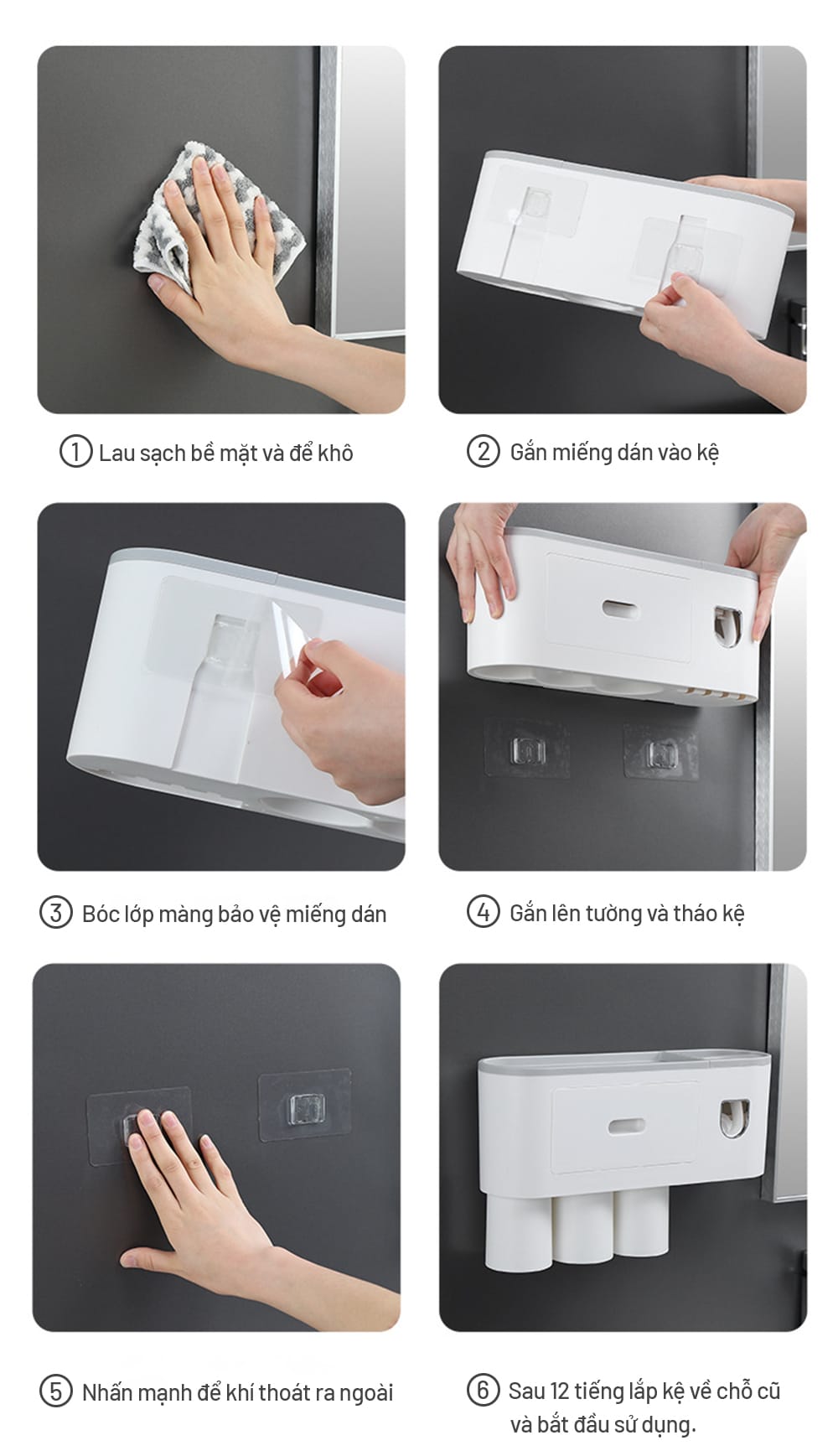 ① Lau sạch bề mặt và để khô

② Gắn miếng dán vào kệ

③ Bóc lớp màng bảo vệ miếng dán

④ Gắn lên tường và tháo kệ

⑤ Nhấn mạnh để khí thoát ra ngoài

⑥ Sau 12 tiếng lắp kệ về chỗ cũ và bắt đầu sử dụng.