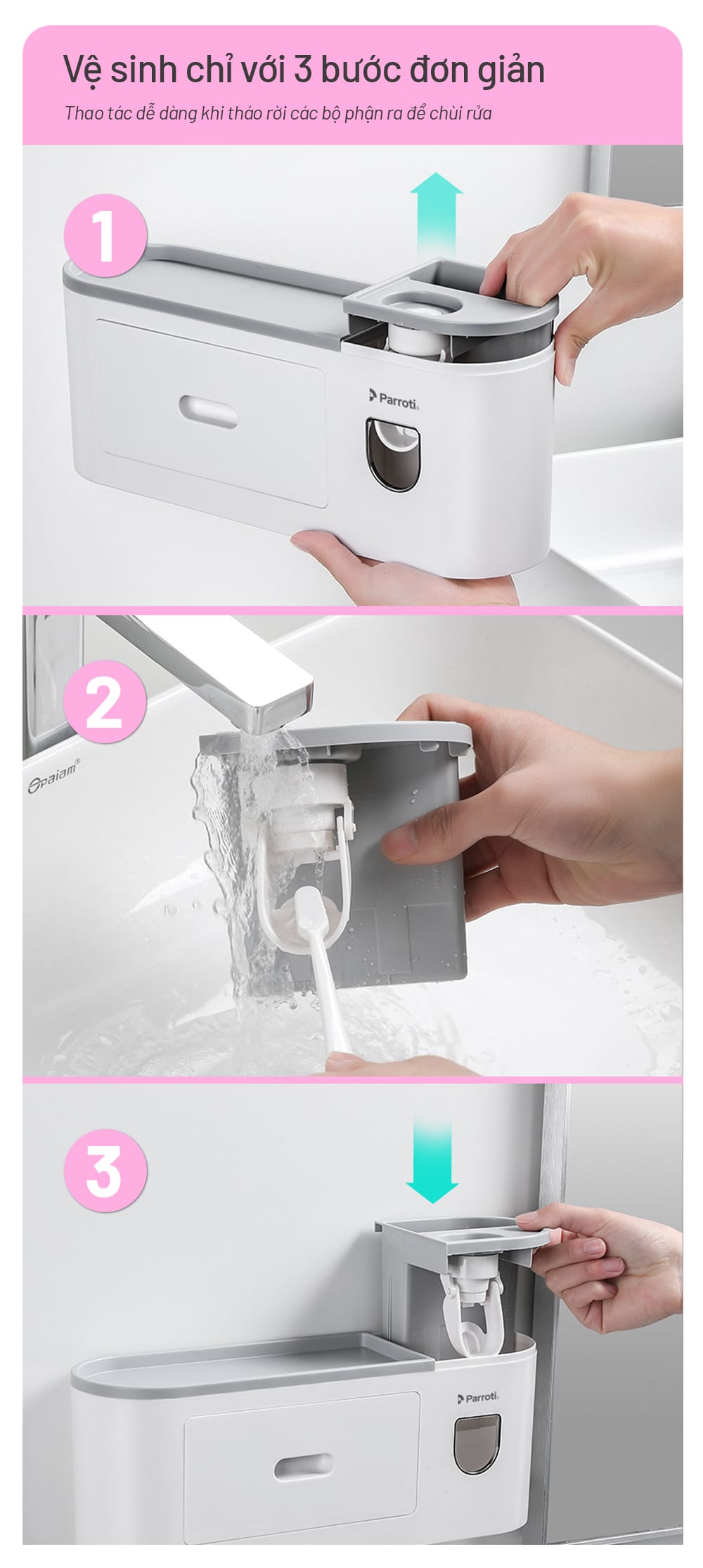 Vệ sinh chỉ với 3 bước đơn giản

Thao tác dễ dàng khi tháo rời các bộ phận ra để chùi rửa

1

Parroti

2

Opaiam

3

Parroti