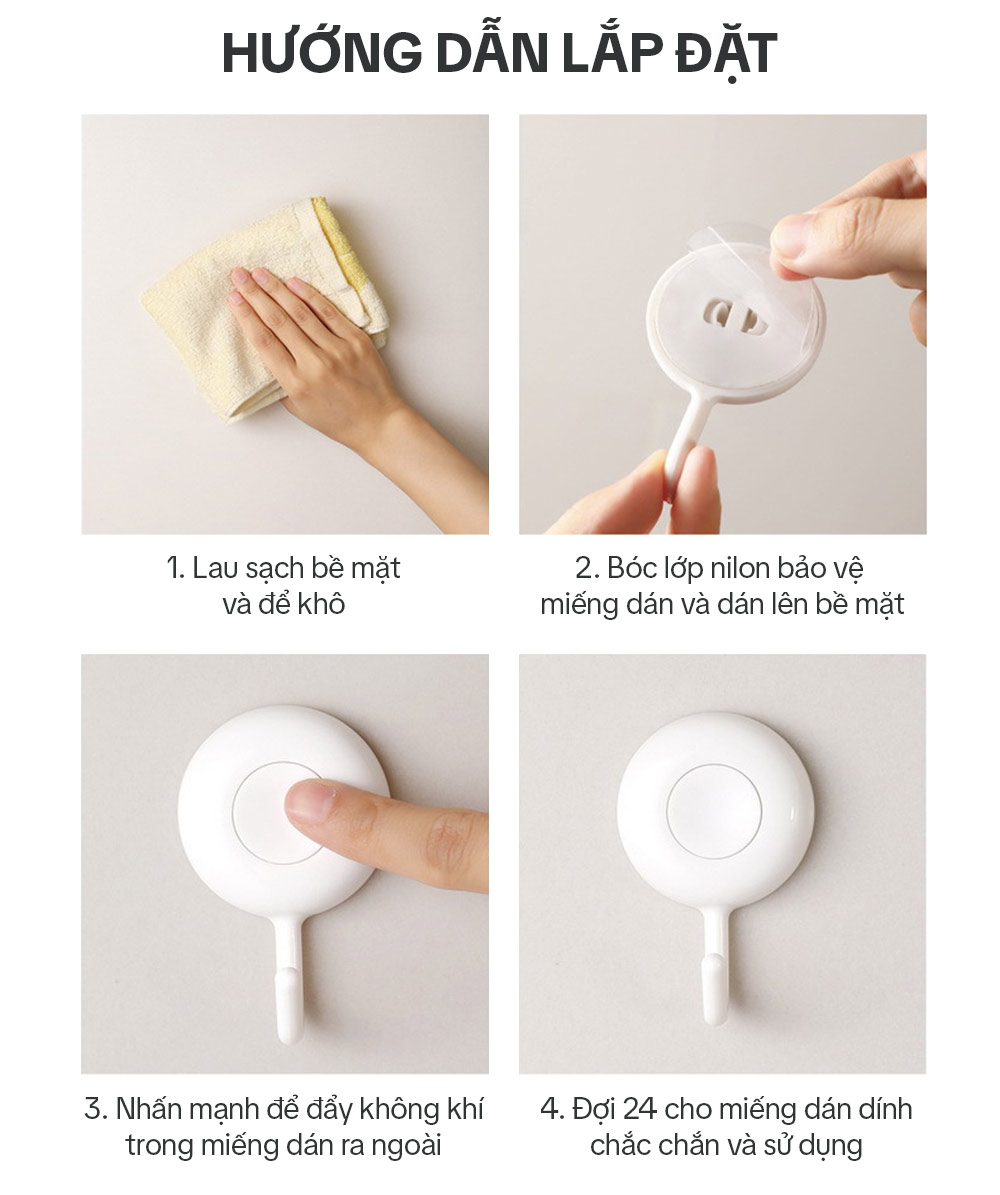 HƯỚNG DẪN LẮP ĐẶT

1. Lau sạch bề mặt và để khô

2. Bóc lớp nilon bảo vệ miếng dán và dán lên bề mặt

3. Nhấn mạnh để đẩy không khí trong miếng dán ra ngoài

4. Đợi 24 cho miếng dán dính chắc chắn và sử dụng