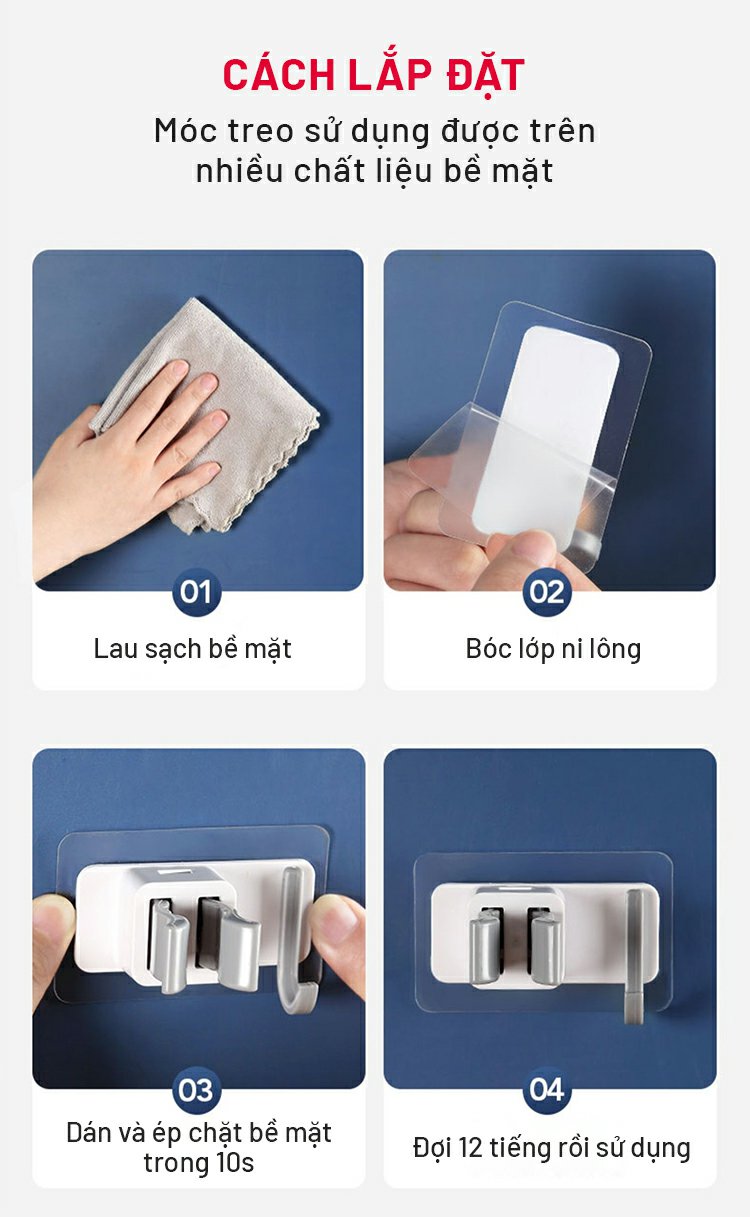 CÁCH LẮP ĐẶT
Móc treo sử dụng được trên nhiều chất liệu bề mặt

01
Lau sạch bề mặt

02
Bóc lớp ni lông

03
Dán và ép chặt bề mặt trong 10s

04
Đợi 12 tiếng rồi sử dụng