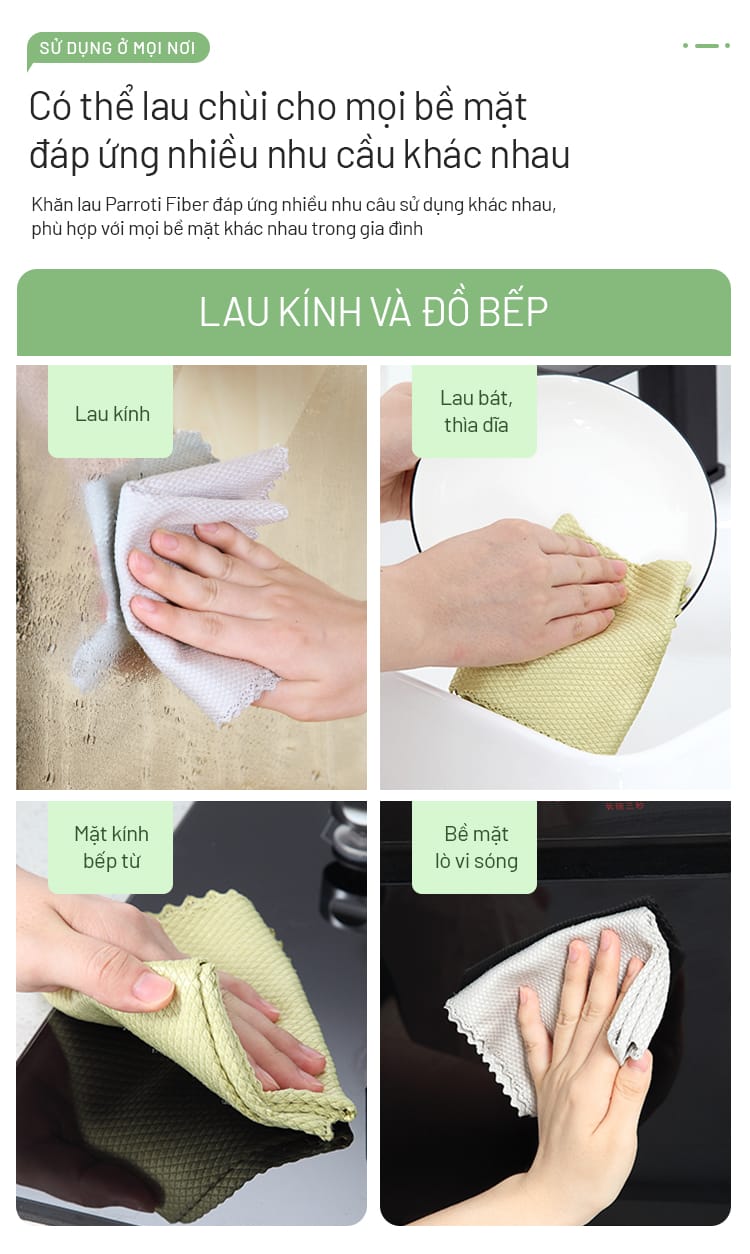 SỬ DỤNG Ở MỌI NƠI

Có thể lau chùi cho mọi bề mặt đáp ứng nhiều nhu cầu khác nhau

Khăn lau Parroti Fiber đáp ứng nhiều nhu câu sử dụng khác nhau, phù hợp với mọi bề mặt khác nhau trong gia đình

LAU KÍNH VÀ ĐỒ BẾP

Lau kính

Lau bát, thìa dĩa

Mặt kính bếp từ

Bề mặt lò vi sóng