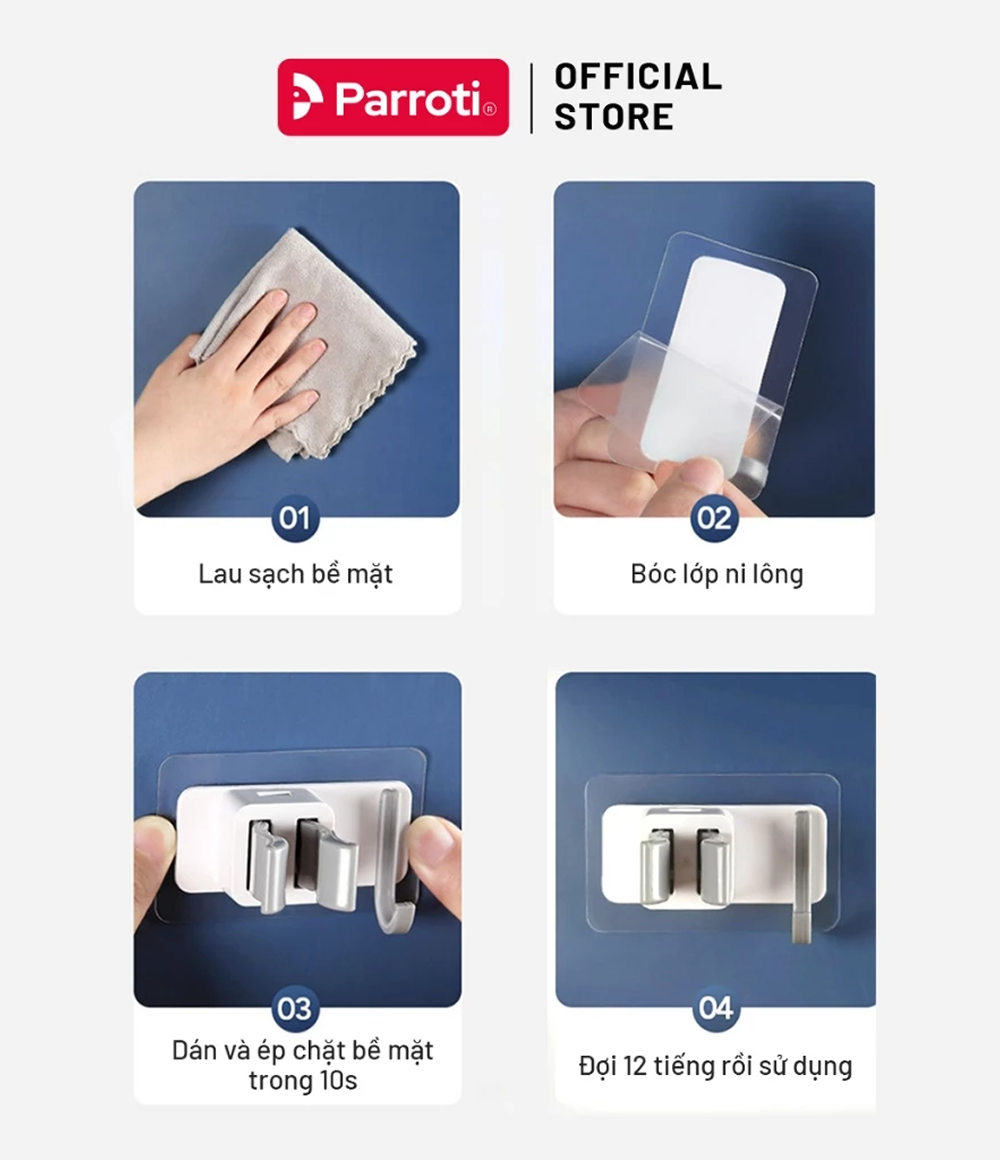 Parroti®

OFFICIAL STORE

01
Lau sạch bề mặt

02
Bóc lớp ni lông

03
Dán và ép chặt bề mặt trong 10s

04
Đợi 12 tiếng rồi sử dụng