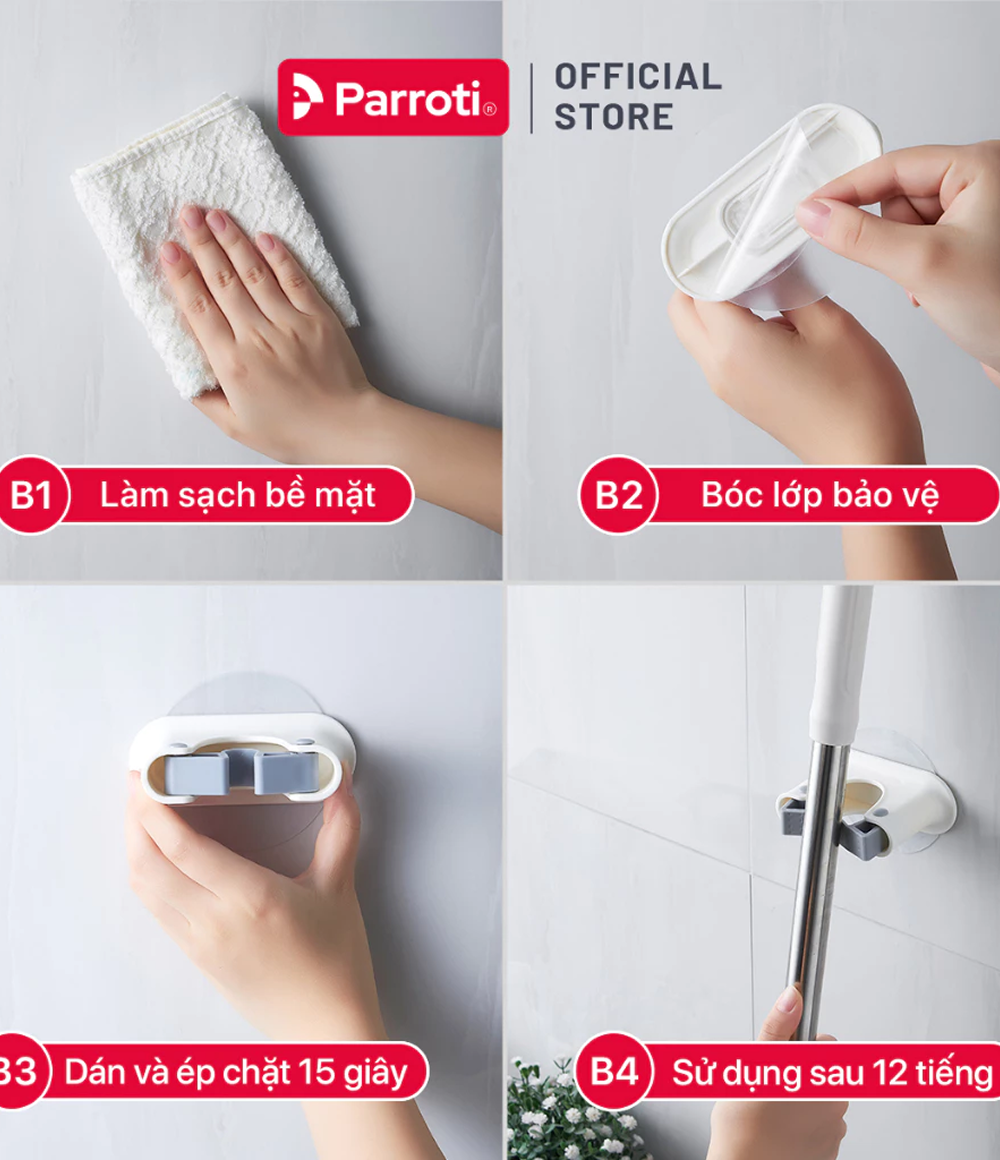 Parroti®
OFFICIAL STORE

B1 Làm sạch bề mặt

B2 Bóc lớp bảo vệ

B3 Dán và ép chặt 15 giây

B4 Sử dụng sau 12 tiếng