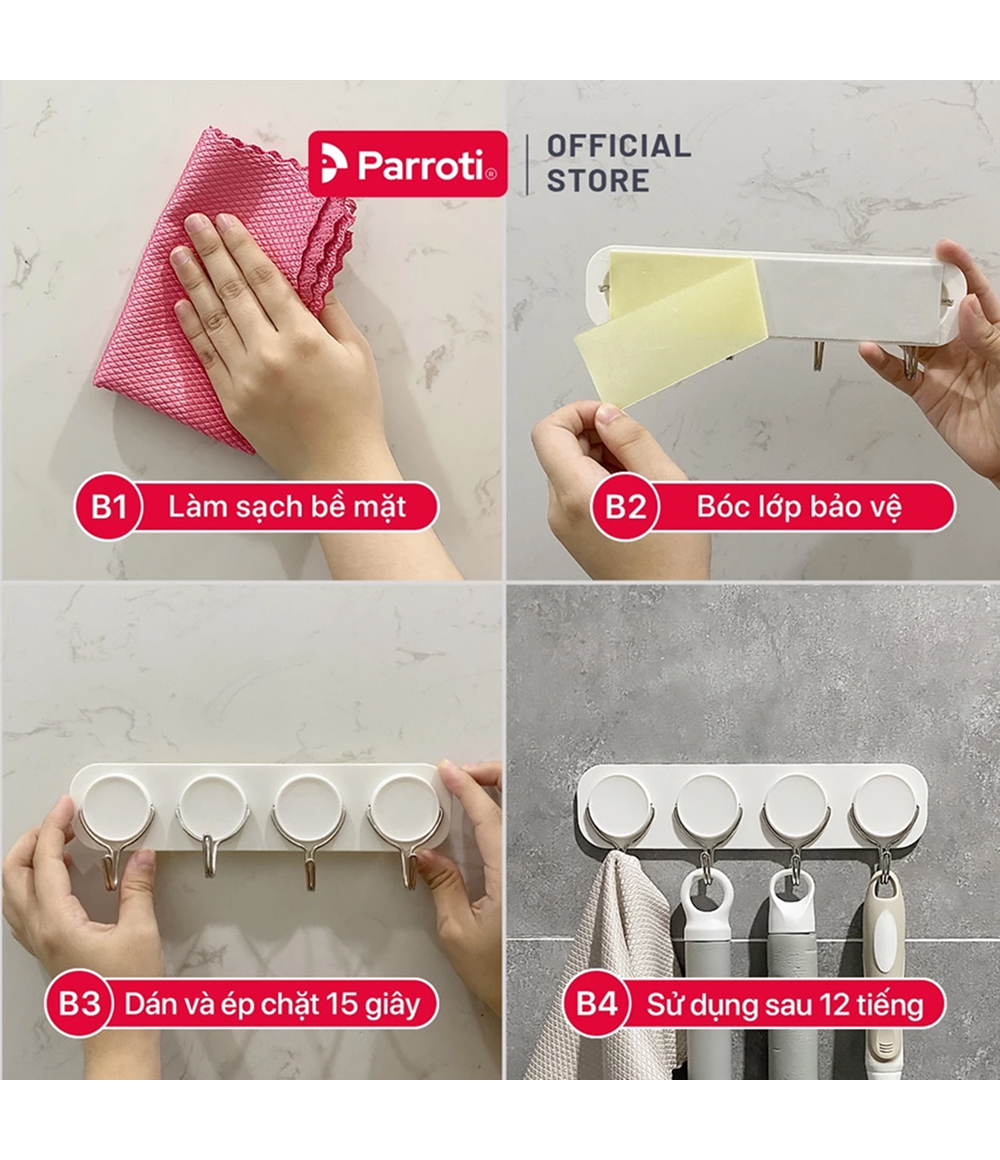 Parroti®

OFFICIAL STORE

B1 Làm sạch bề mặt

B2 Bóc lớp bảo vệ

B3 Dán và ép chặt 15 giây

B4 Sử dụng sau 12 tiếng