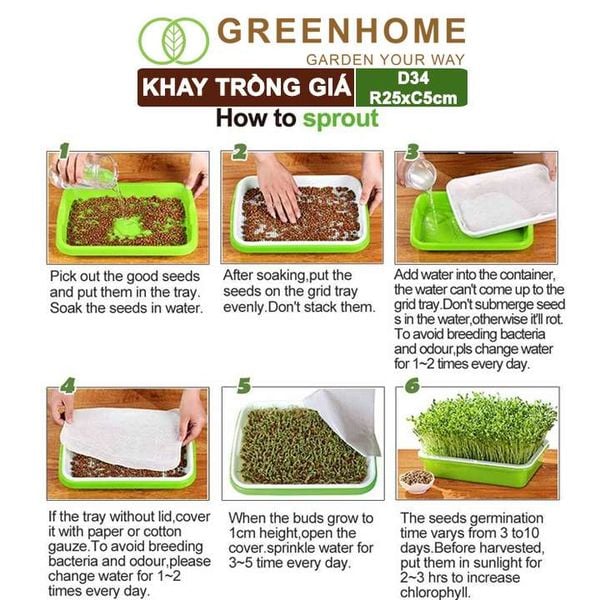 GREENHOME
GARDEN YOUR WAY

KHAY TRỒNG GIÁ
D34
R25xC5cm

How to sprout

1

Pick out the good seeds and put them in the tray. Soak the seeds in water.

2

After soaking,put the seeds on the grid tray evenly.Don't stack them.

3

Add water into the container, the water can't come up to the grid tray.Don't submerge seed s in the water,otherwise it'll rot. To avoid breeding bacteria and odour,pls change water for 1~2 times every day.

4

If the tray without lid,cover it with paper or cotton gauze.To avoid breeding bacteria and odour,please change water for 1~2 times every day.

5

When the buds grow to 1cm height,open the cover.sprinkle water for 3~5 time every day.

6

The seeds germination time varys from 3 to10 days.Before harvested, put them in sunlight for 2~3 hrs to increase chlorophyll.