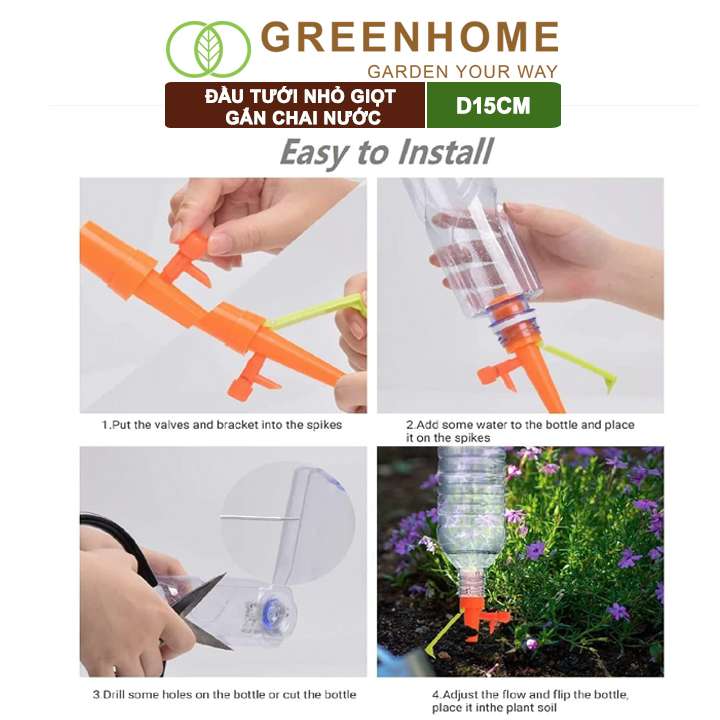 GREENHOME
GARDEN YOUR WAY

ĐẦU TƯỚI NHỎ GIỌT GẮN CHAI NƯỚC

D15CM

Easy to Install

1.Put the valves and bracket into the spikes

2.Add some water to the bottle and place it on the spikes

3.Drill some holes on the bottle or cut the bottle

4.Adjust the flow and flip the bottle, place it inthe plant soil